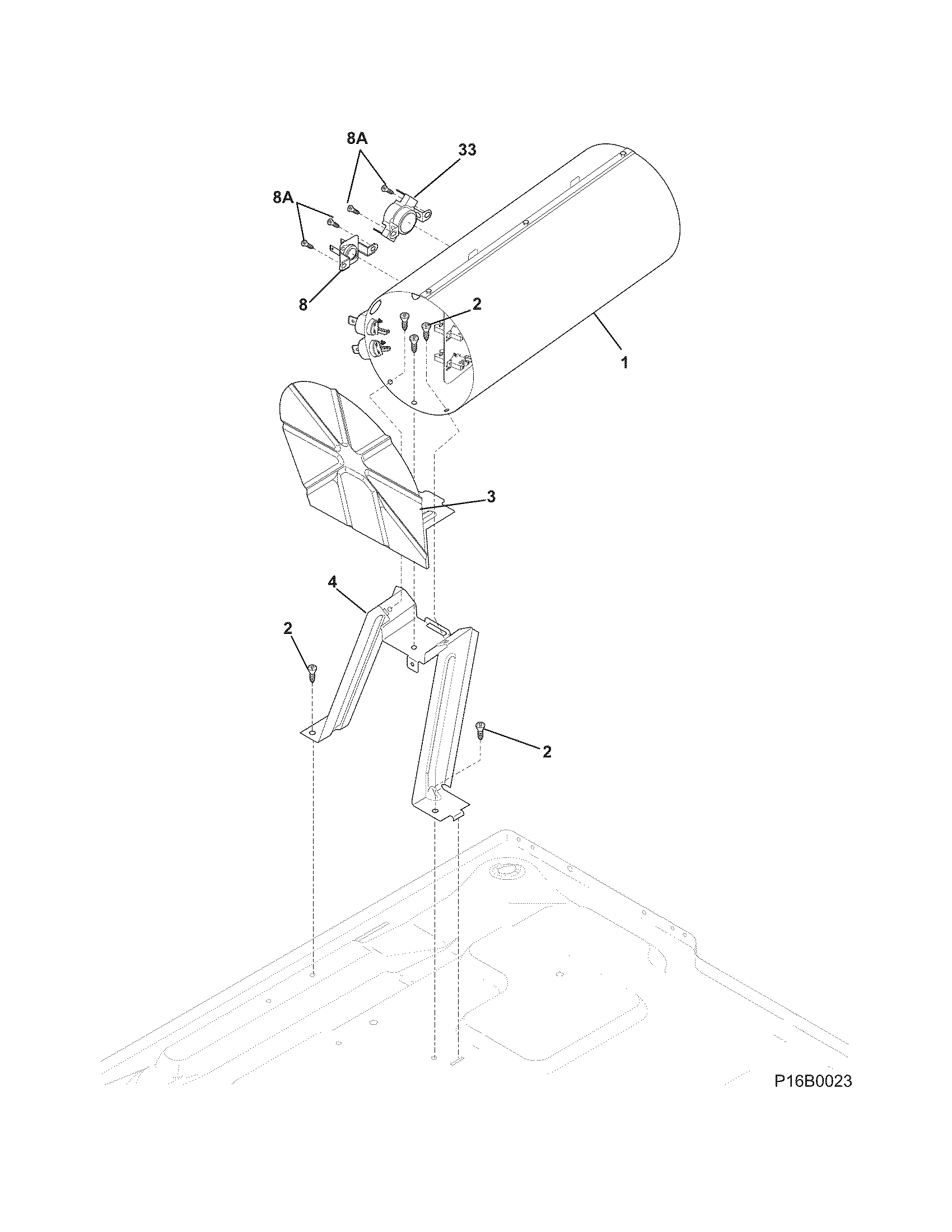 8A
33
8A
8
2
1
3
4
2
2
P16B0023