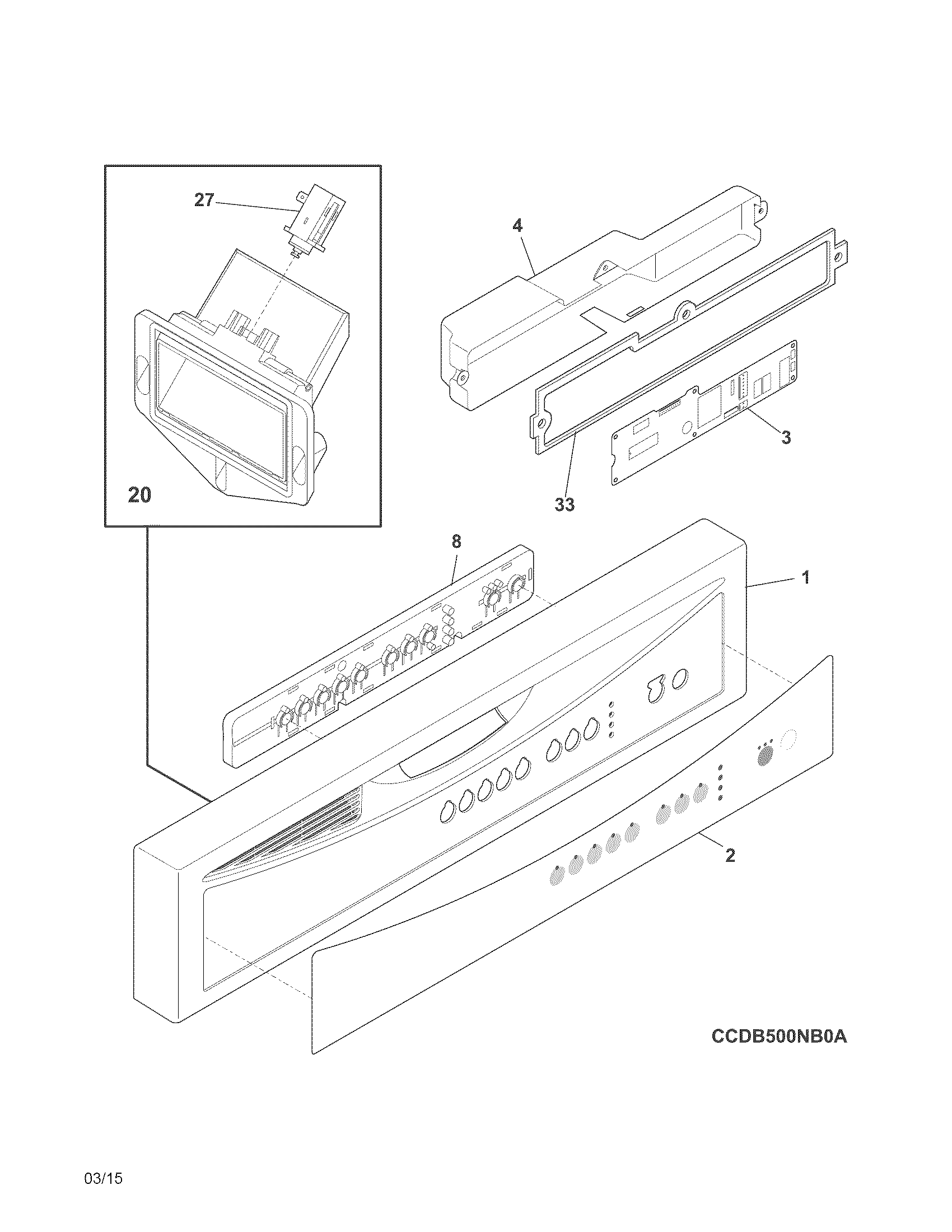 27

4

20

3

33

8

1

2

CCDB500NB0A

03/15