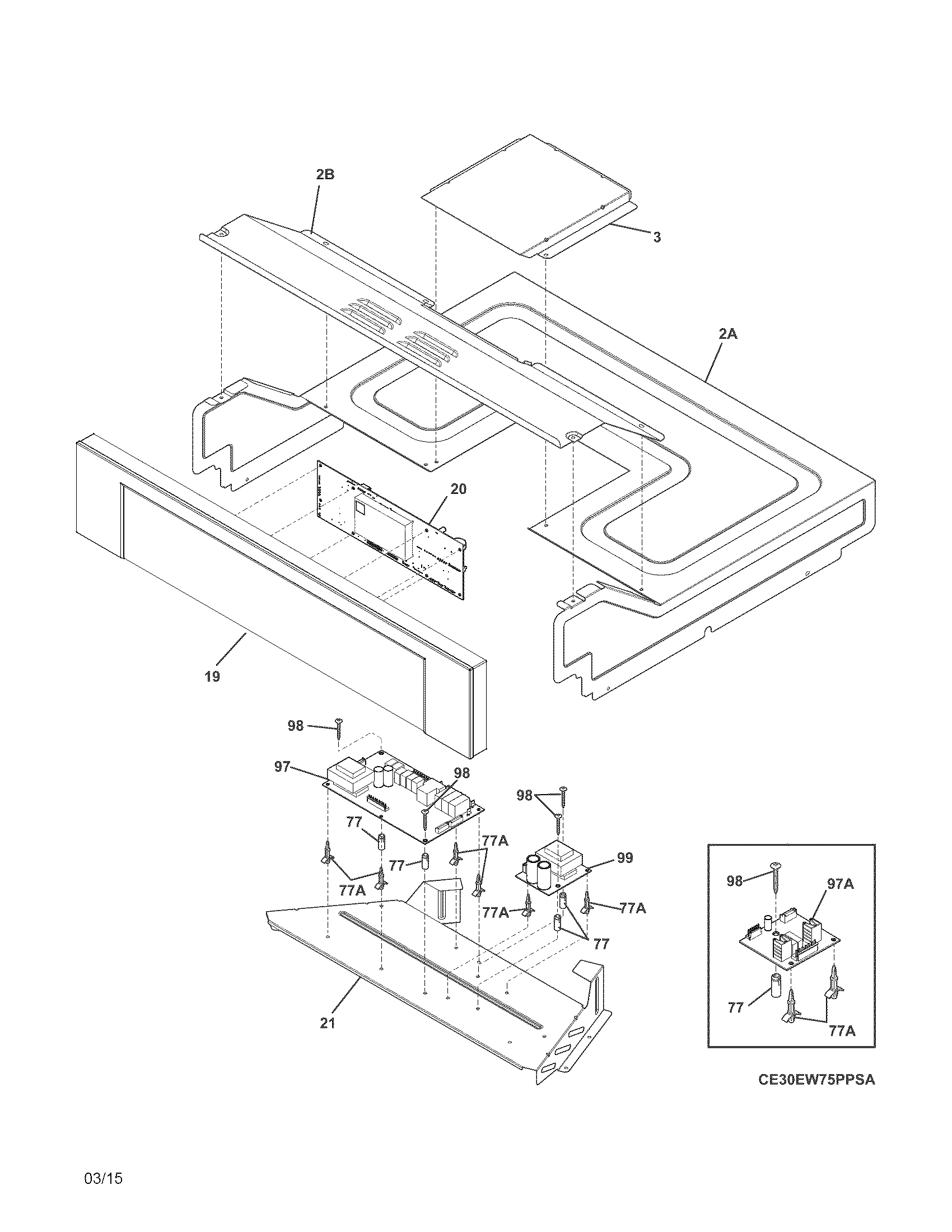 2B

3

2A

20

19

98

97

98

98

77

77A

77

99

77A

77A

77A

77

21

98

97A

77

77A

CE30EW75PPSA

03/15