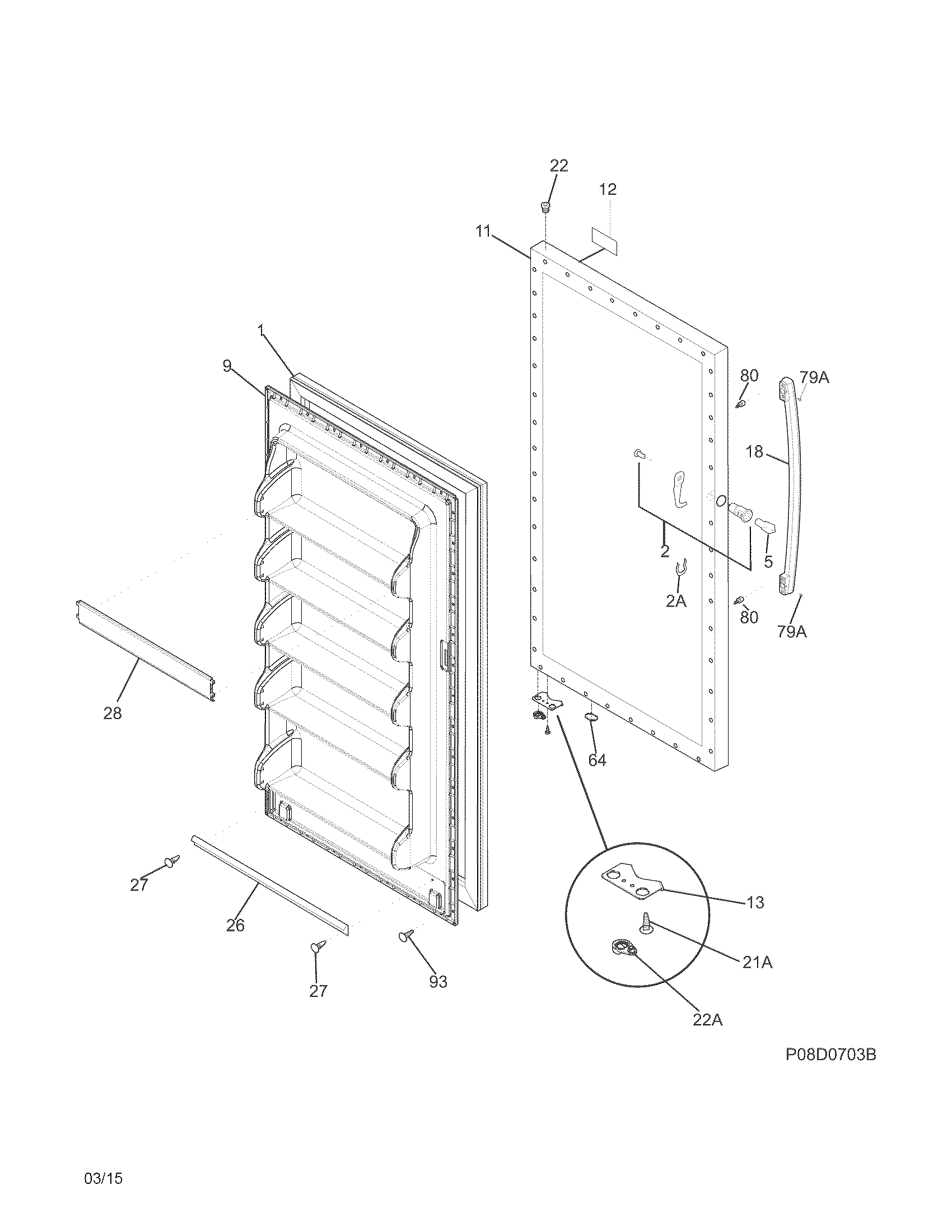 22
12
11
1
9
80
79A
18
2
5
2A
80
79A
28
64
27
26
13
21A
27
93
22A
P08D0703B
03/15