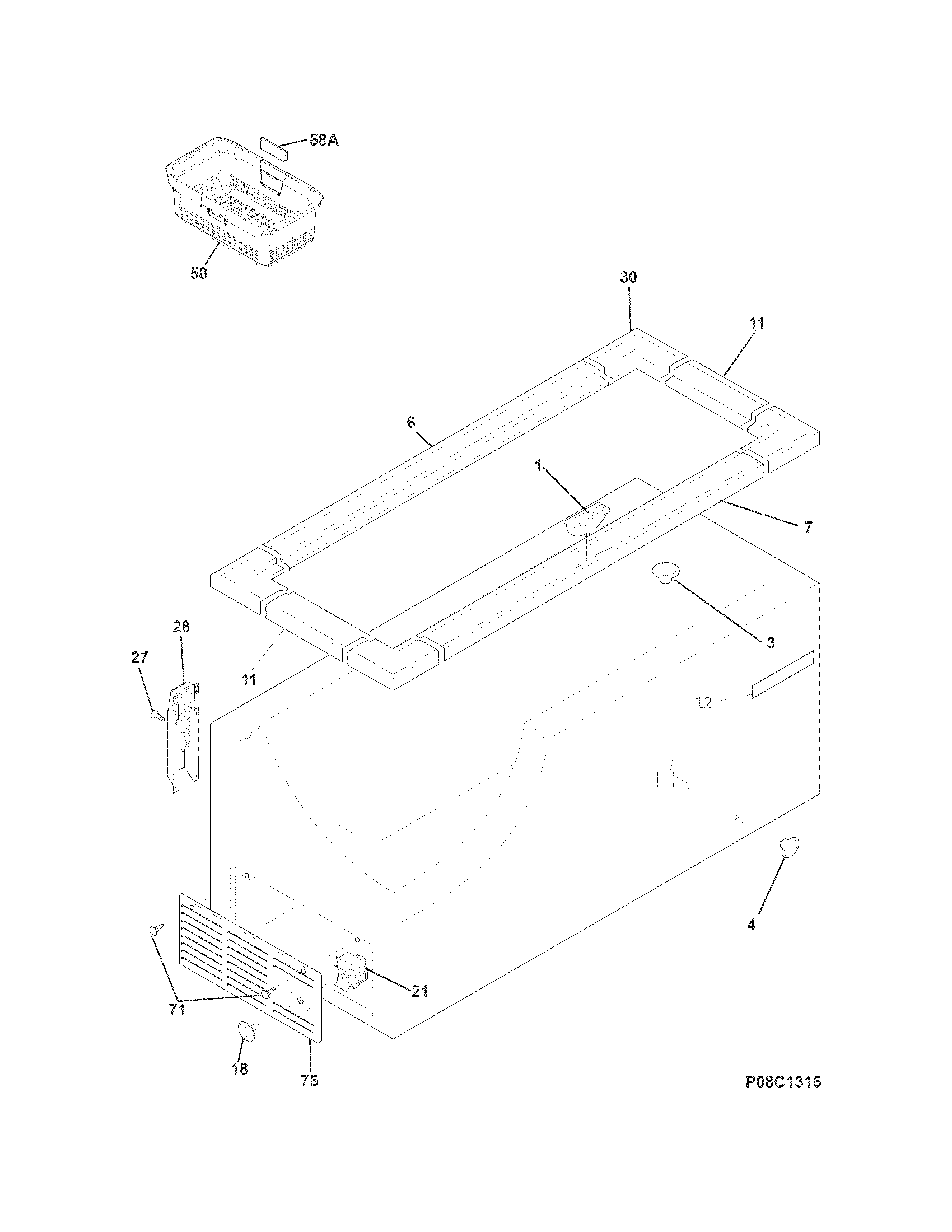 58A
58
30
11
6
1
7
3
28
27
11
12
4
21
71
18
75
P08C1315