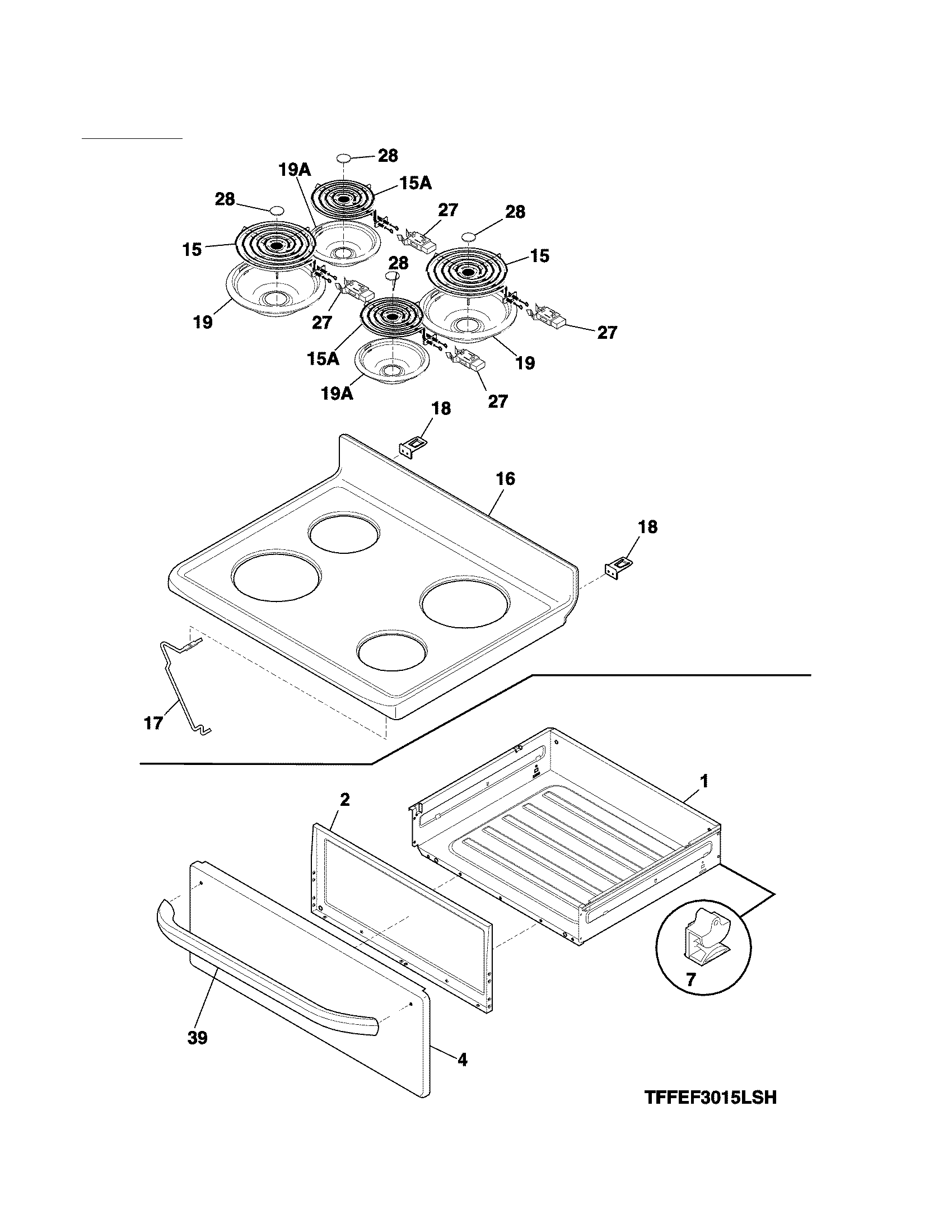 28
19A
15A
28
27
28
15
15
28
19
27
27
15A
19
19A
27
18
16
18
17
1
2
7
39
4
TFFEF3015LSH