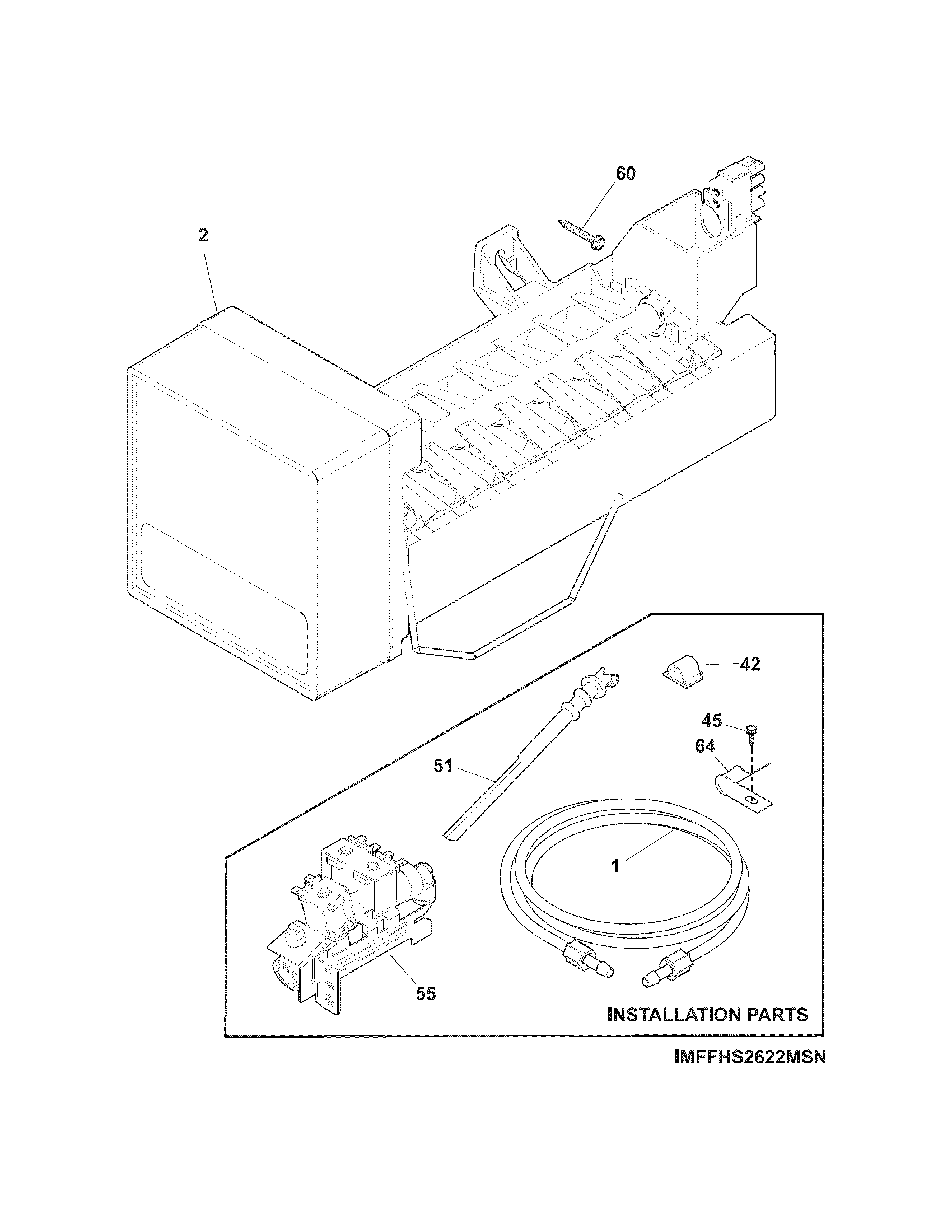 60

2

42

45

64

51

1

55

INSTALLATION PARTS

IMFFHS2622MSN