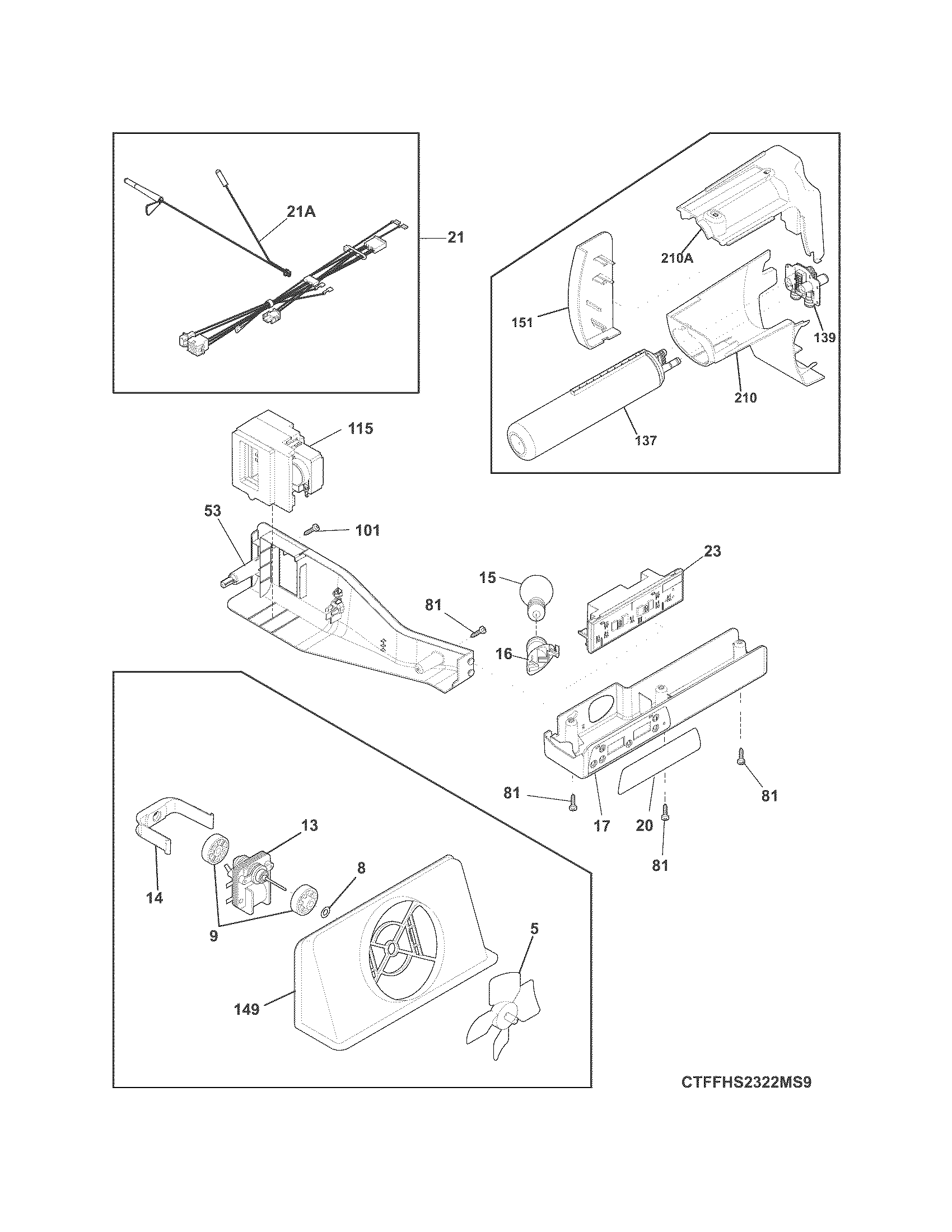 21A
21
210A
151
139
210
137
115
53
101
23
15
81
16
81
17
20
81
81
13
14
8
9
5
149
CTFFHS2322MS9