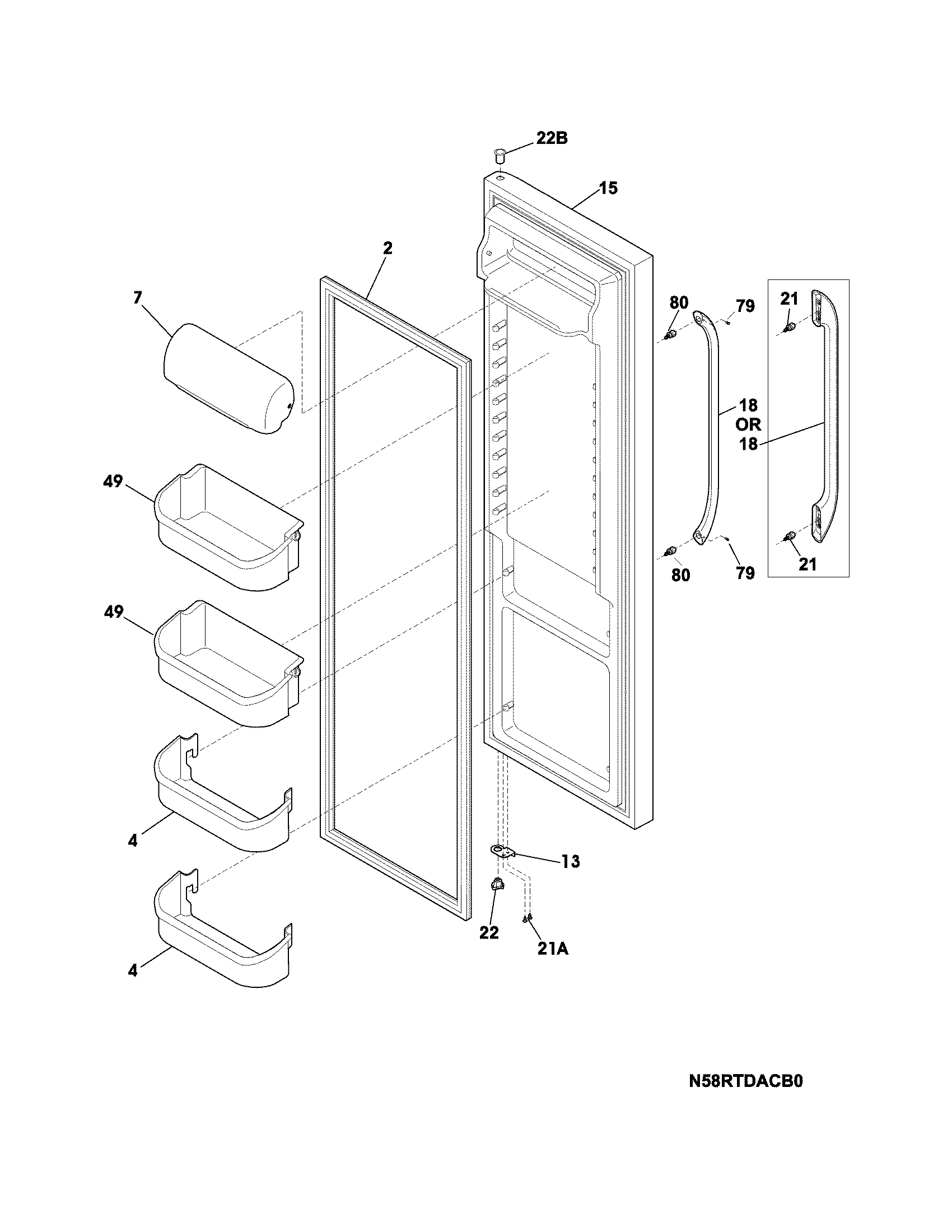 22B

15

2

7

80

79

21

18
OR
18

49

80

79

21

49

4

13

22

21A

4

N58RTDACB0