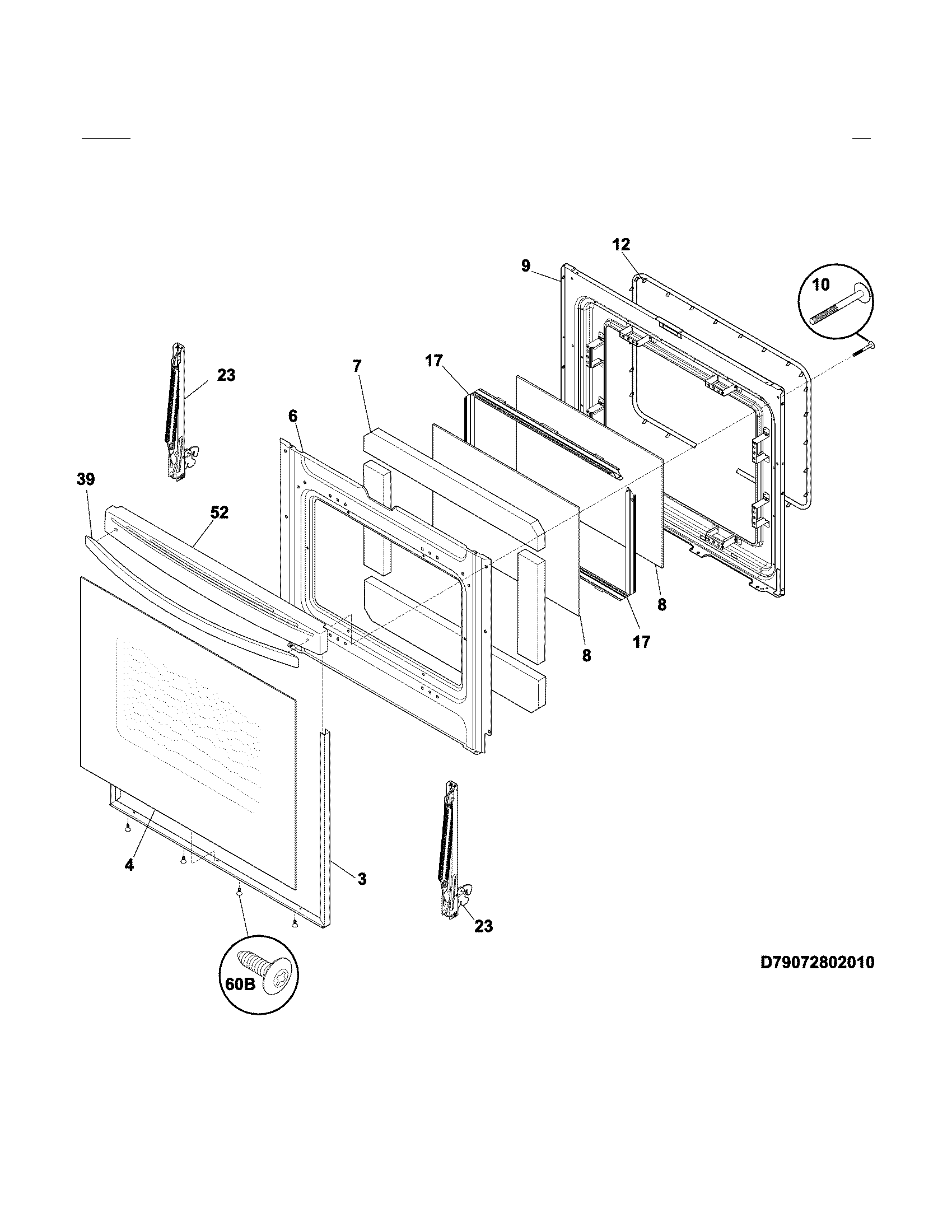 12
9
10
23
7
17
6
39
52
8
17
8
4
3
23
60B
D79072802010