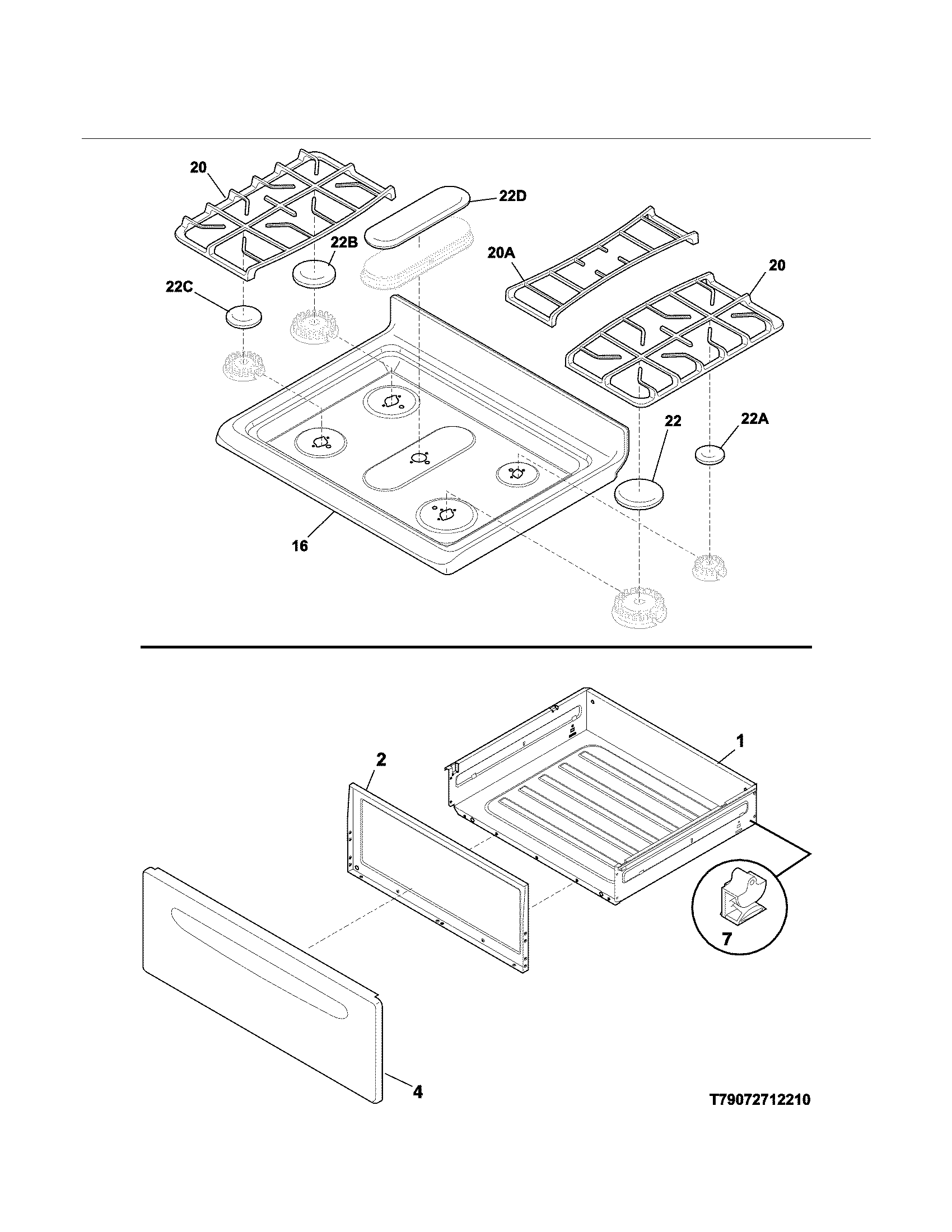 20
22D
22B
20A
20
22C
22
22A
16
1
2
7
4
T79072712210