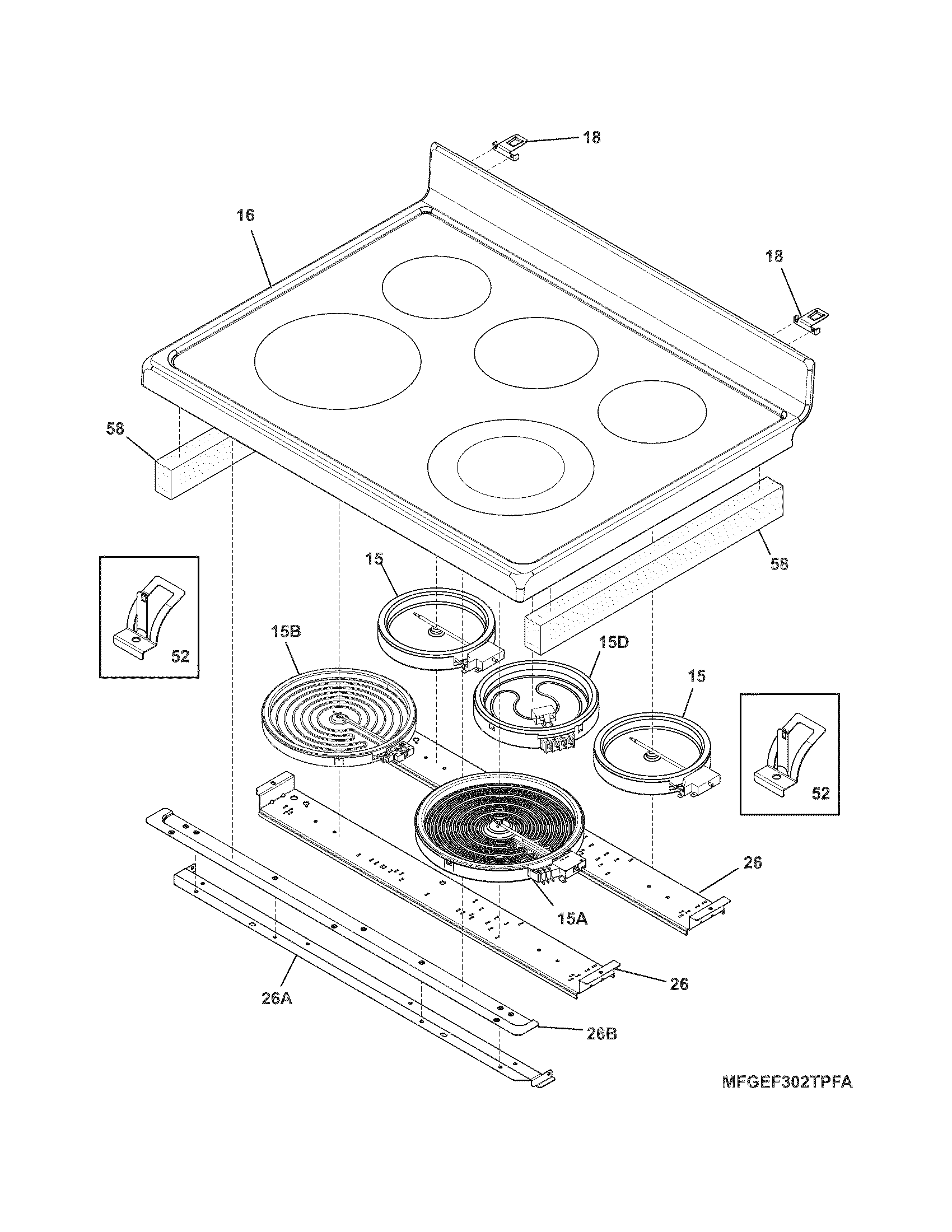 18

16

18

58

58

15

52

15B

15D

15

52

26

15A

26

26A

26B

MFGEF302TPFA