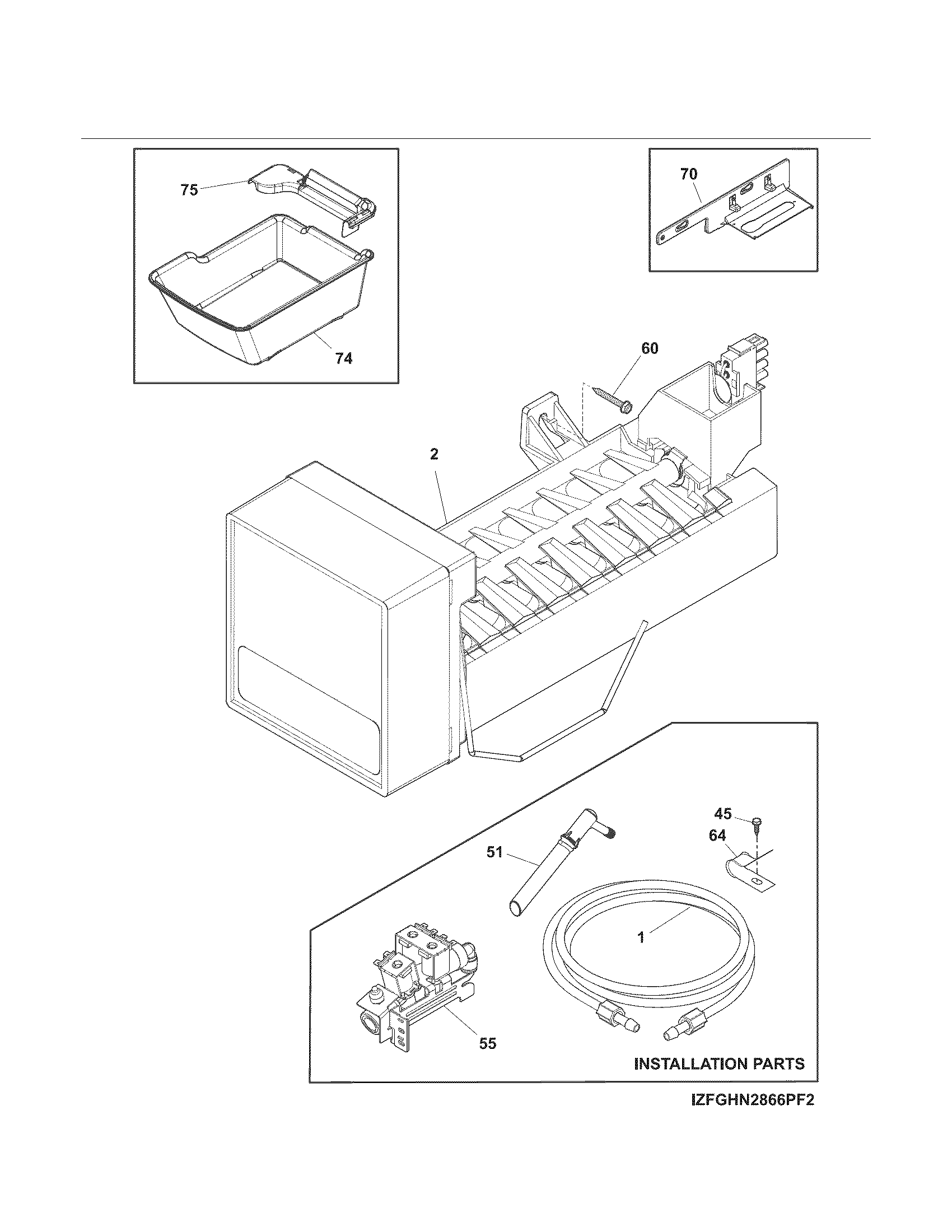 75

74

70

60

2

45

64

51

1

55

INSTALLATION PARTS

IZFGHN2866PF2