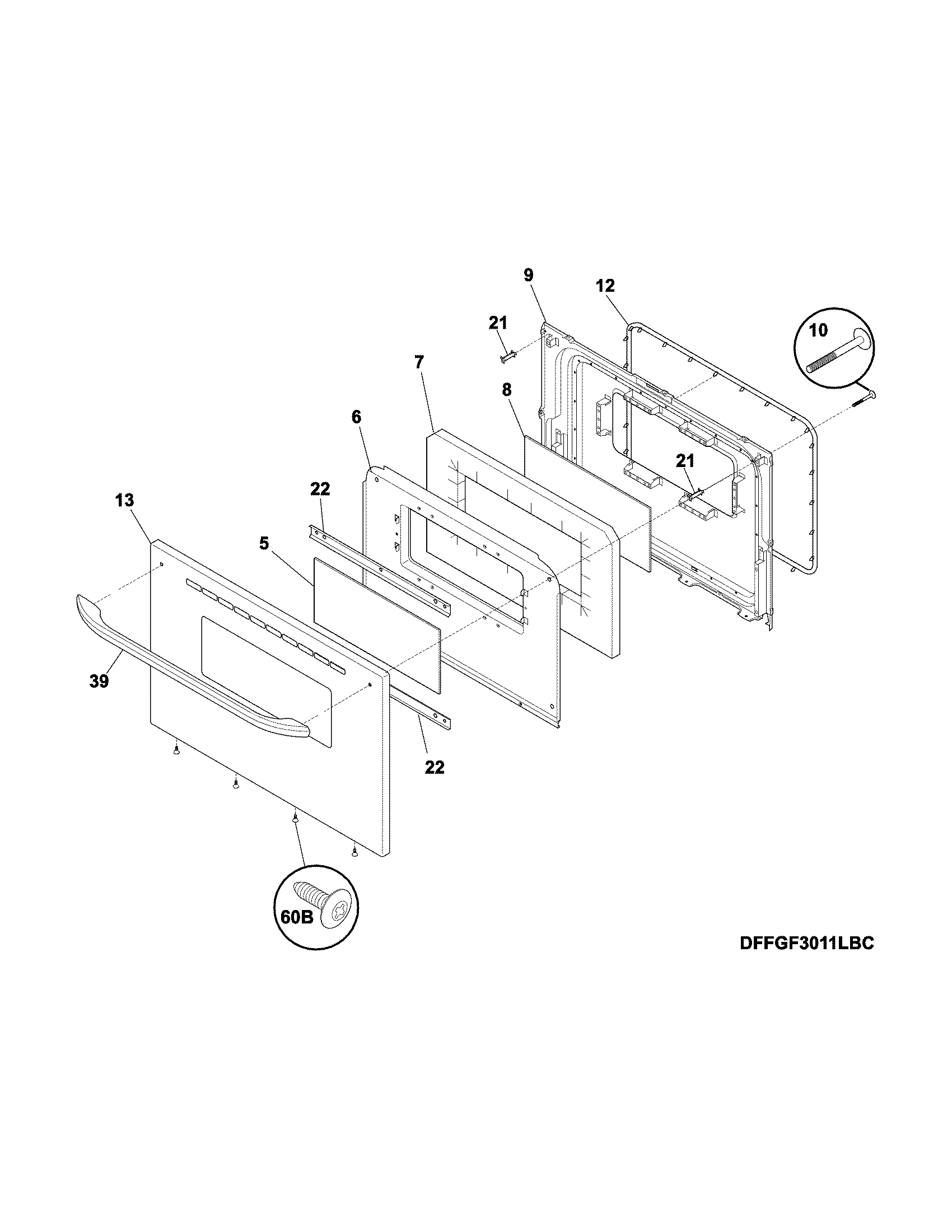 9
12
21
10
7
8
6
21
22
13
5
39
22
60B
DFFGF3011LBC