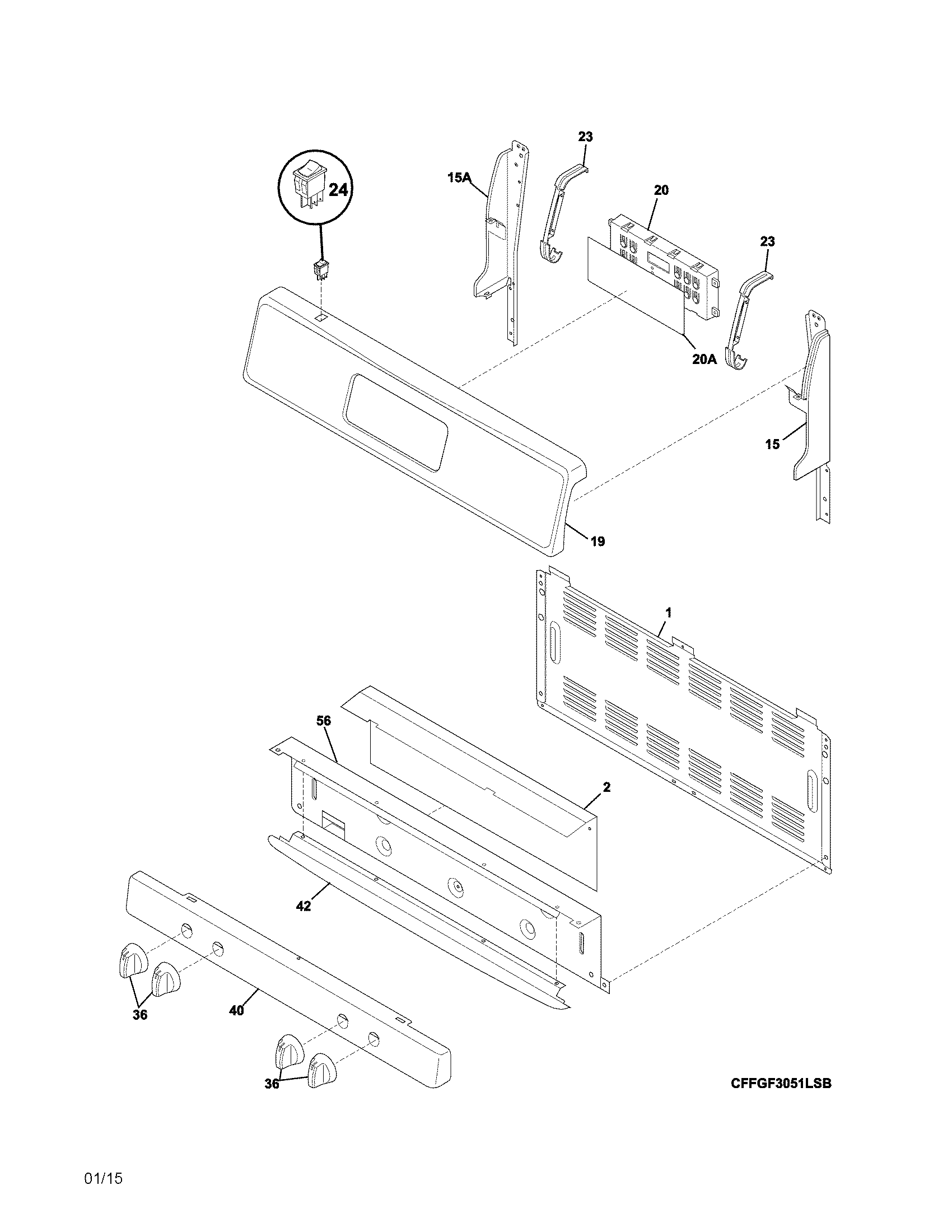 23
15A
24
20
23
20A
15
19
1
56
2
42
36
40
36
CFFGF3051LSB
01/15