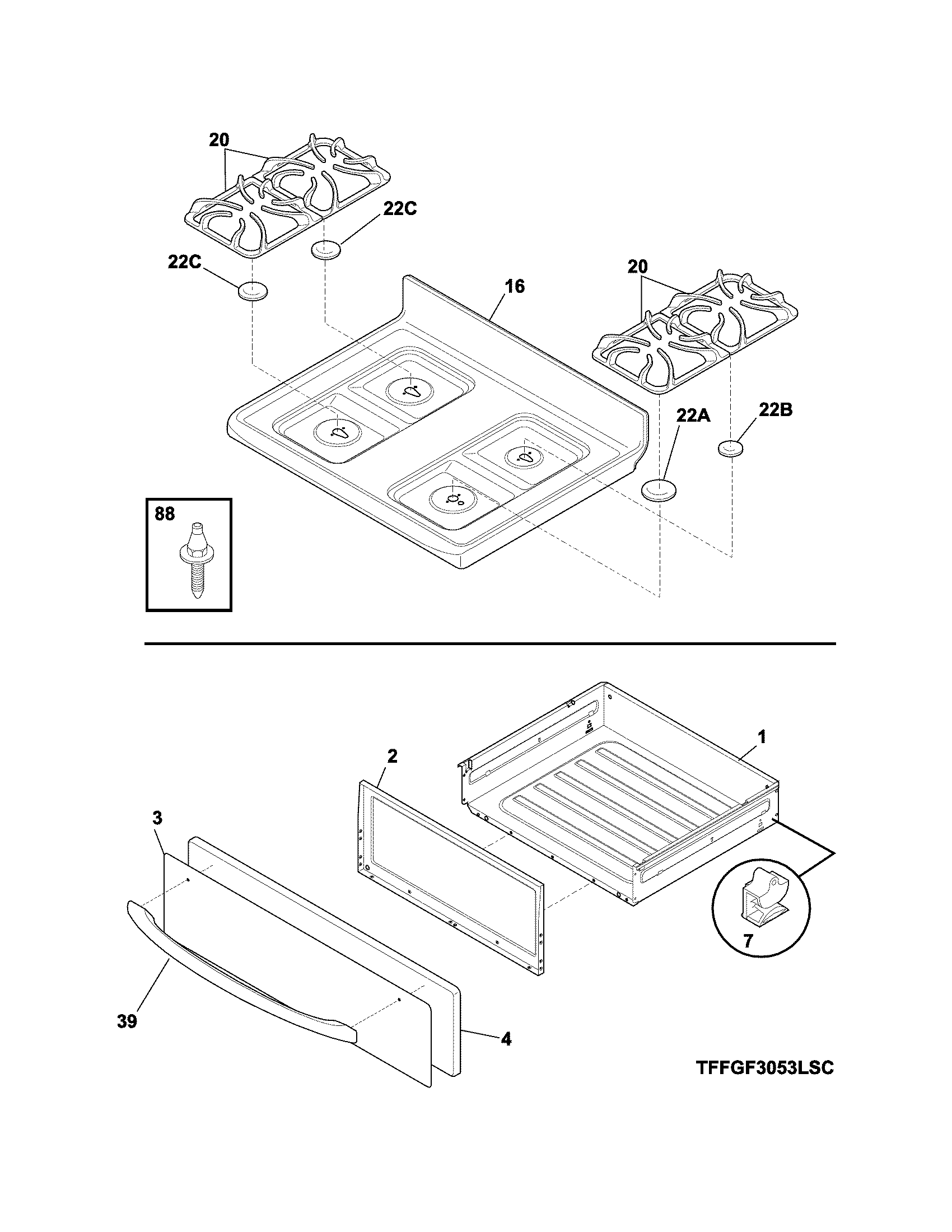 20

22C

22C

16

20

22A

22B

88

1

2

3

7

39

4

TFFGF3053LSC