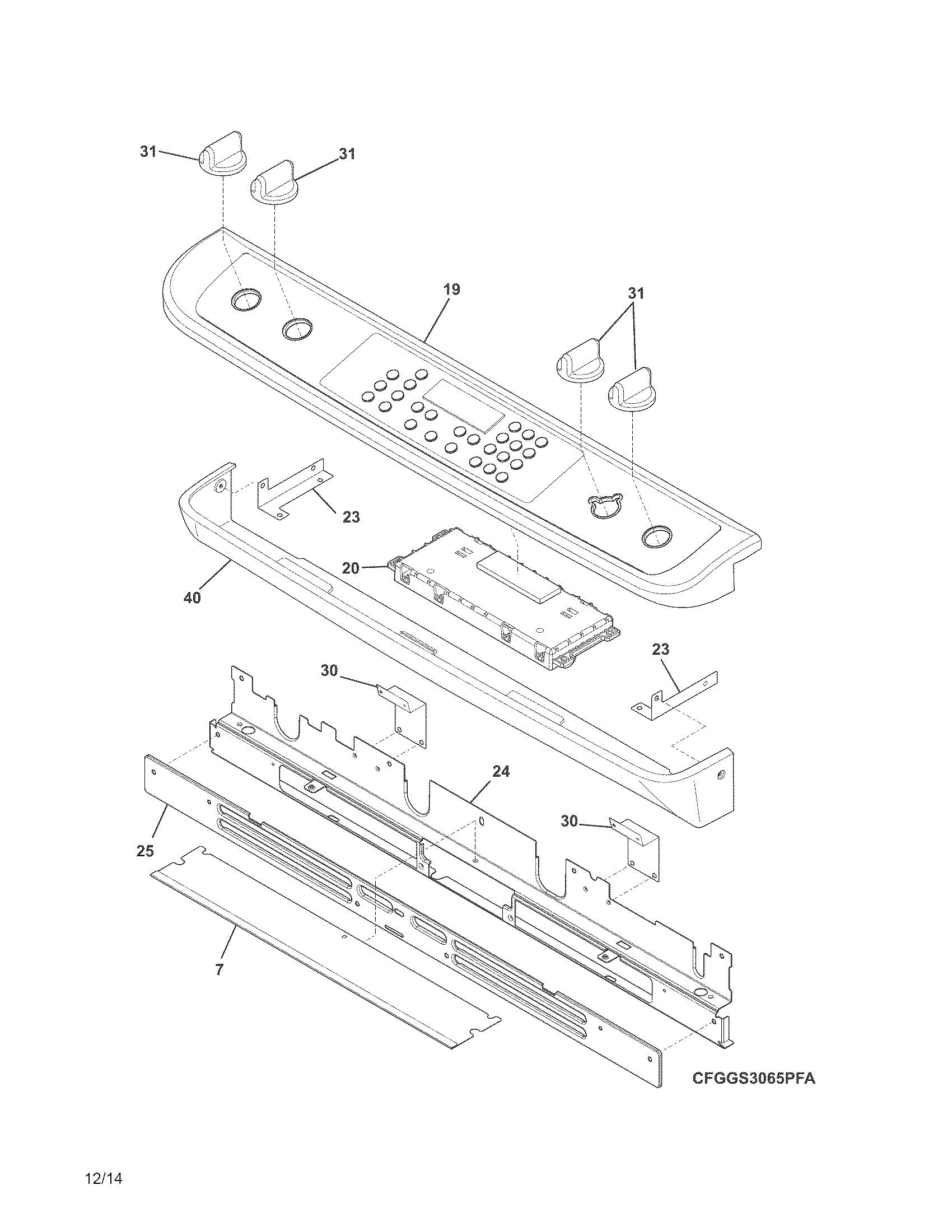 31
31
19
31
23
20
40
23
30
24
30
25
7
CFGGS3065PFA
12/14