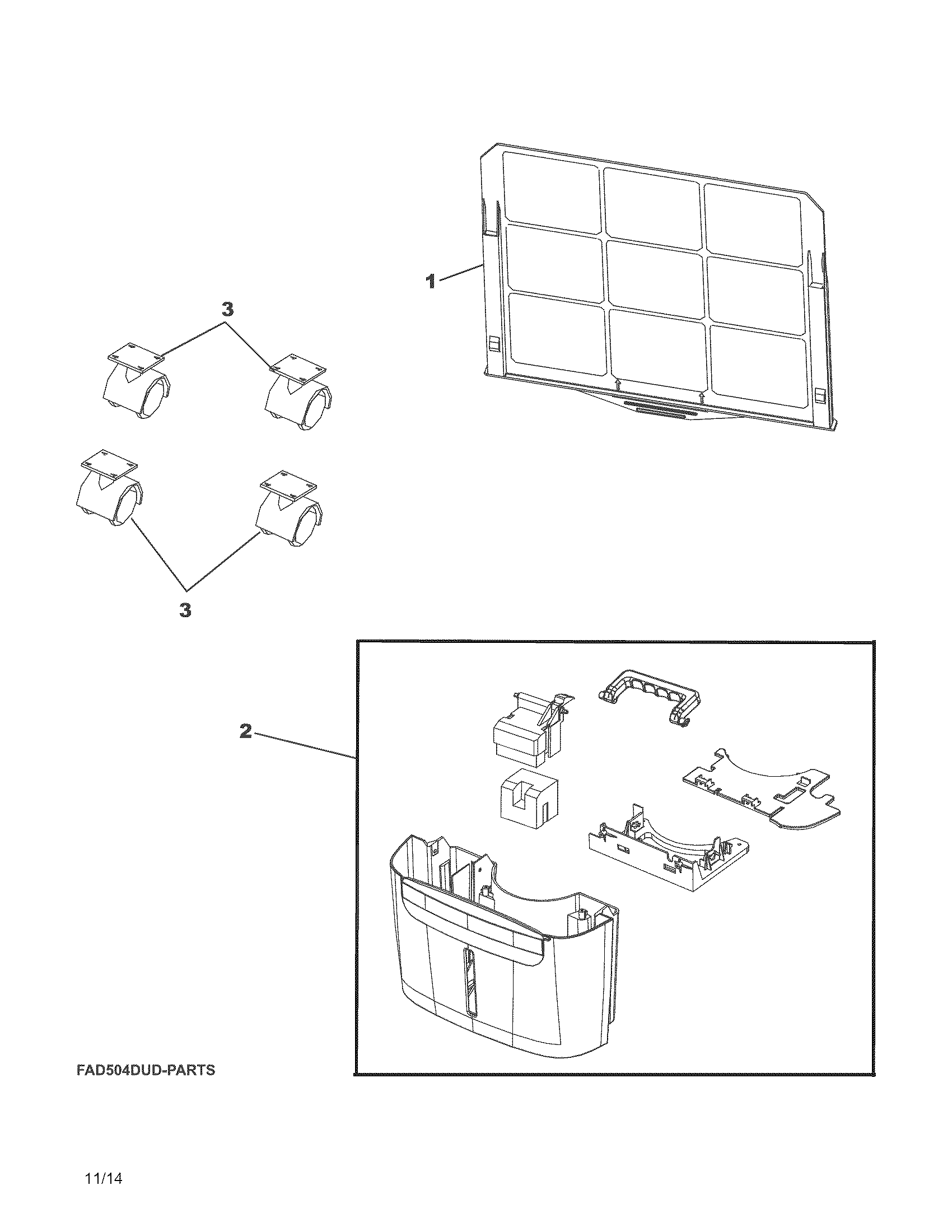 1

3

3

2

FAD504DUD-PARTS

11/14