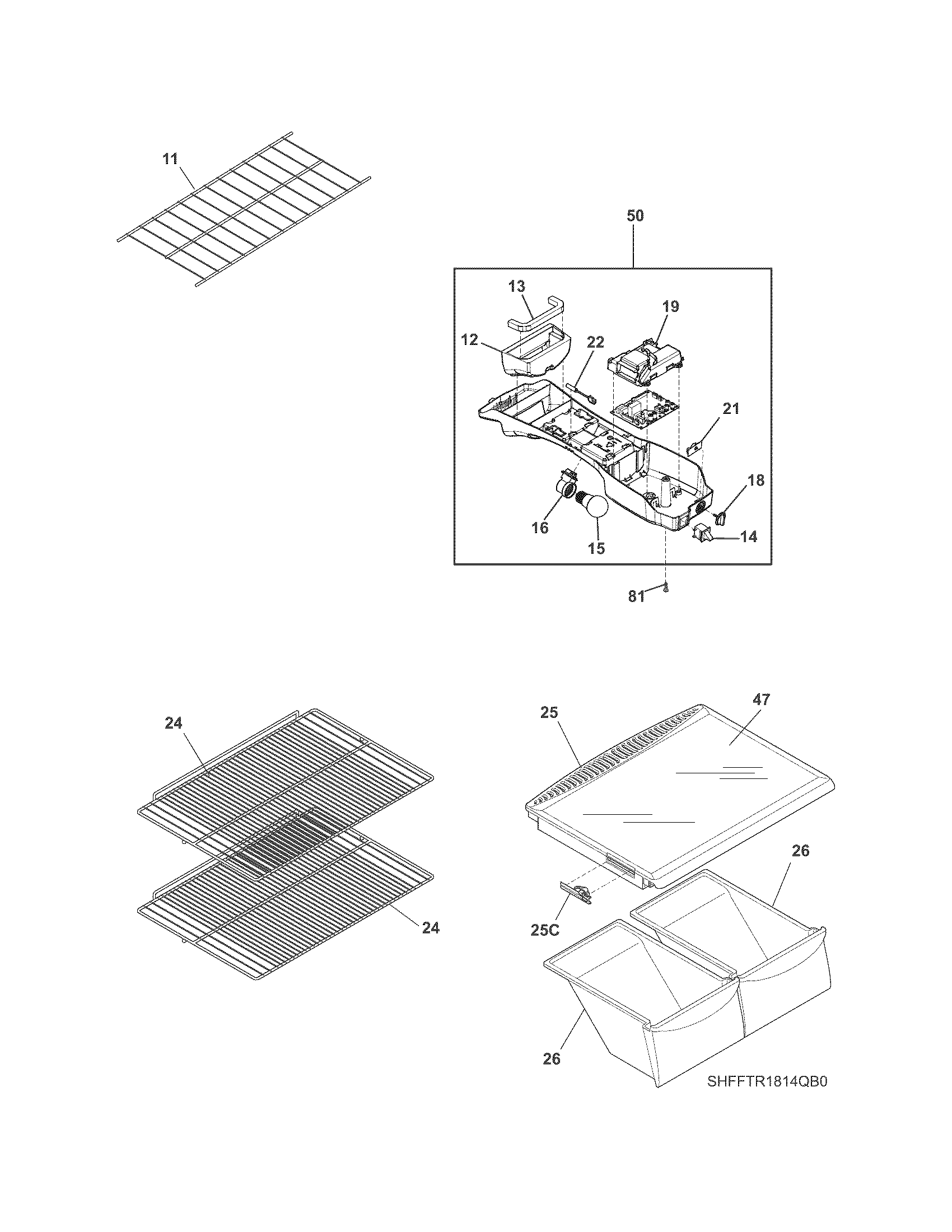 11

50

13

19

12

22

21

18

16

15

14

81

24

24

25

47

26

25C

26

SHFFTR1814QB0