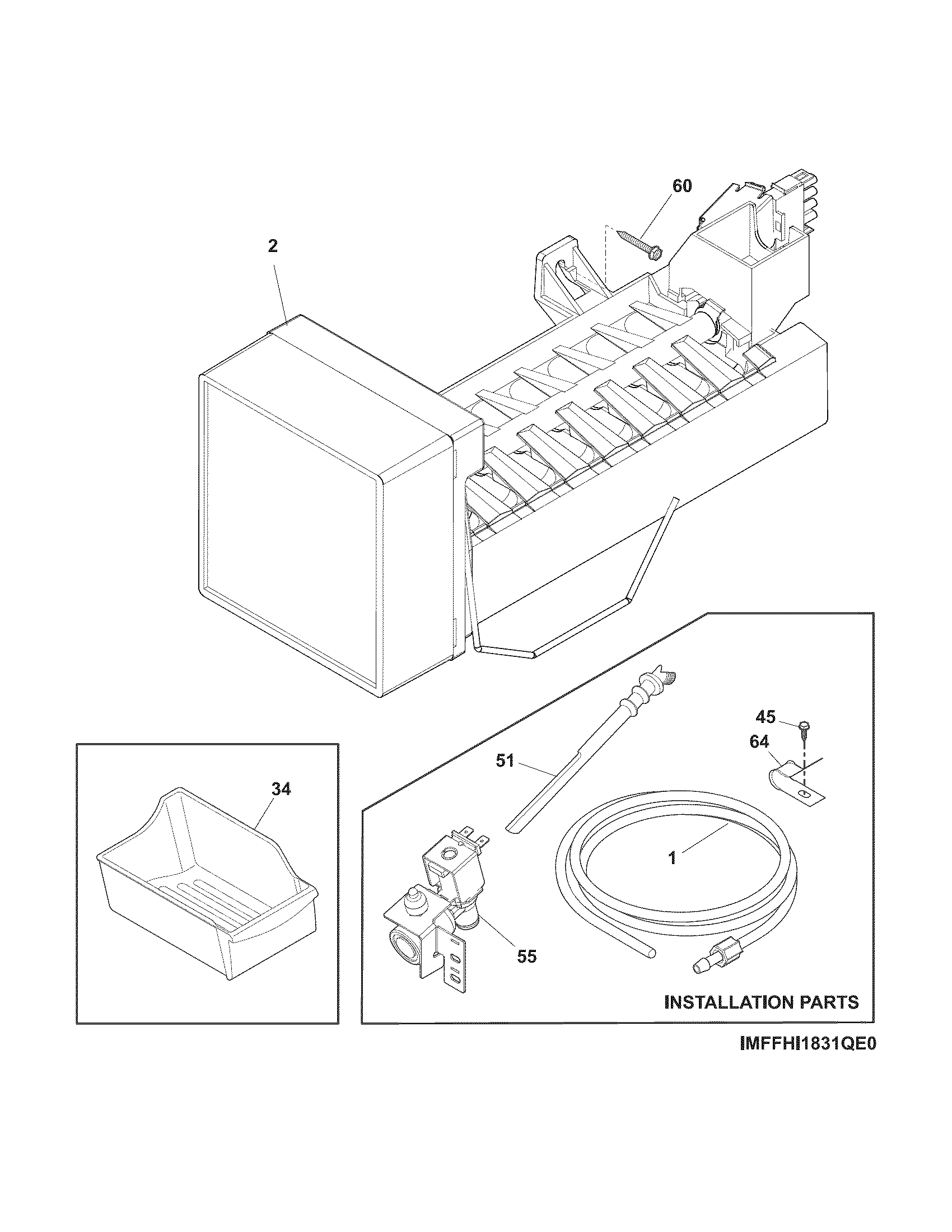 60

2

45

64

51

34

1

55

INSTALLATION PARTS

IMFFHI1831QE0