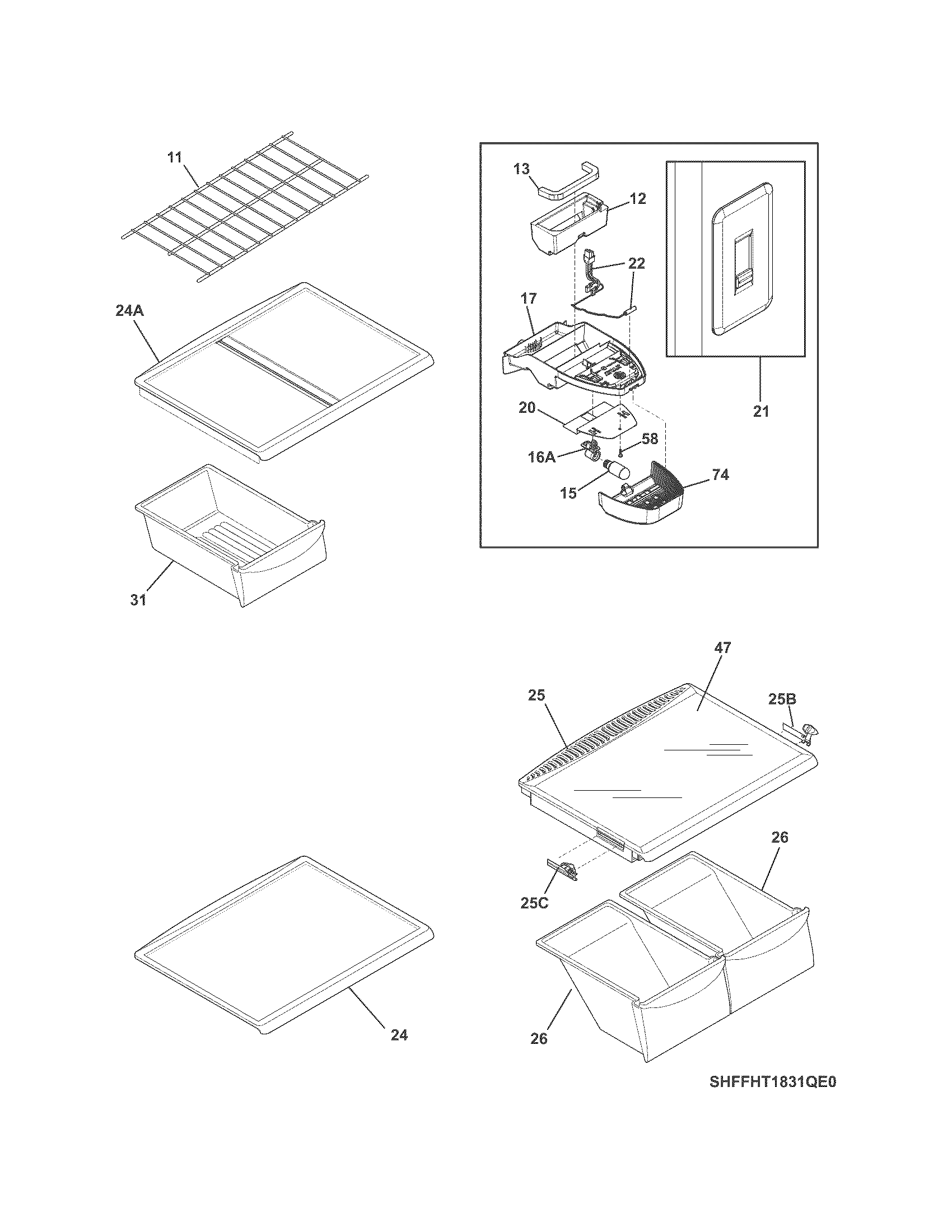 11

24A

31

13

12

22

17

20

58

16A

15

74

21

47

25

25B

26

25C

26

24

SHFFHT1831QE0