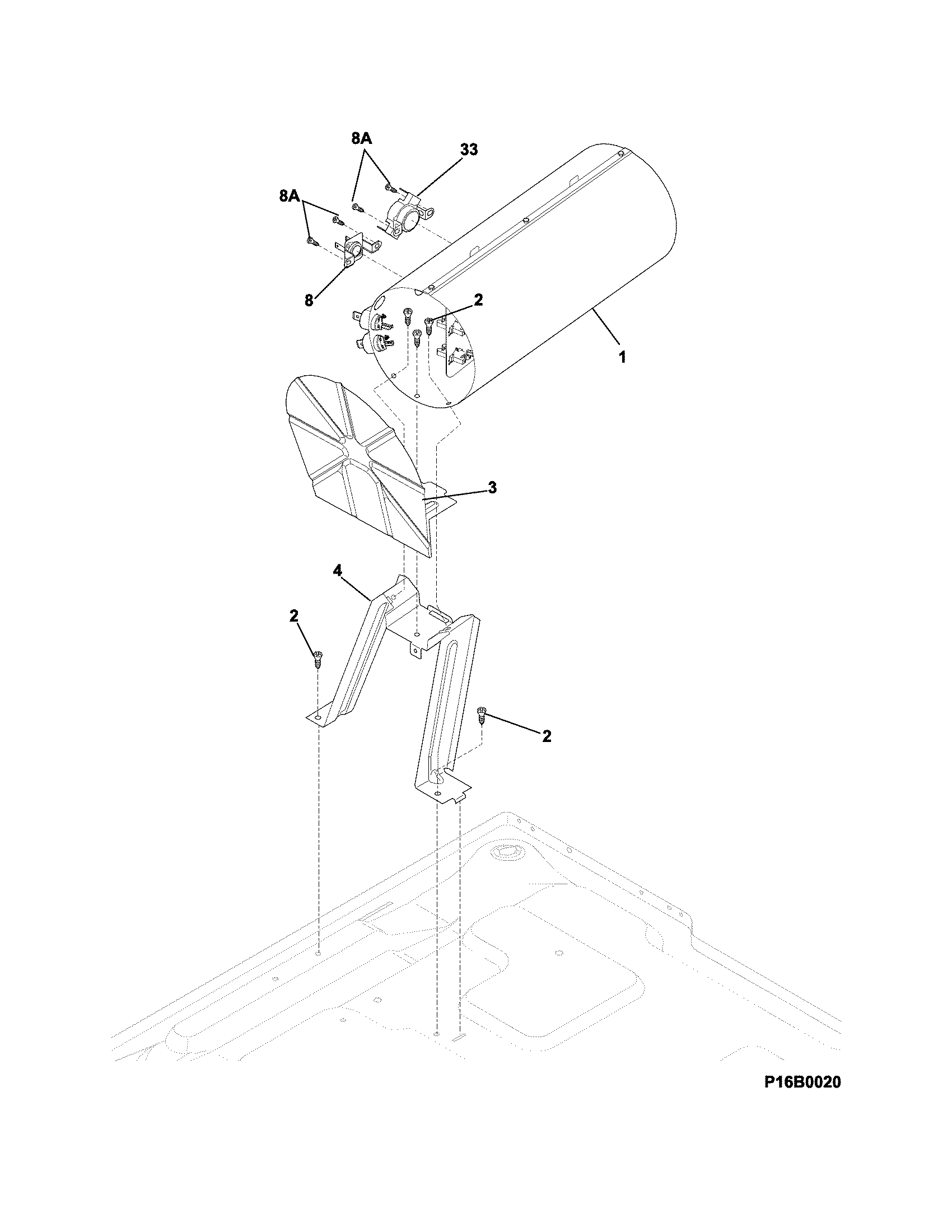 8A
33
8A
8
2
1
3
4
2
2
P16B0020