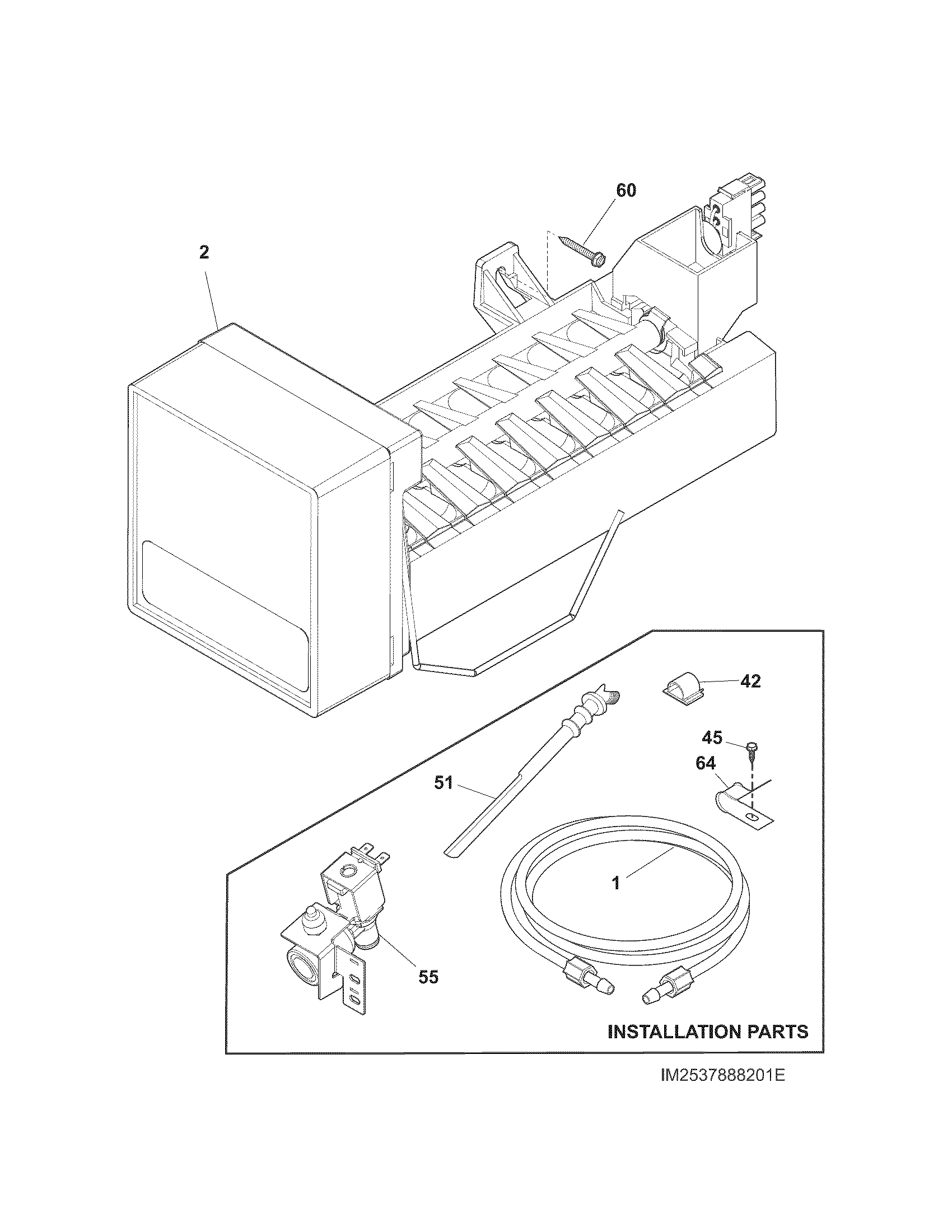 60

2

42

45

64

51

1

55

INSTALLATION PARTS

IM2537888201E