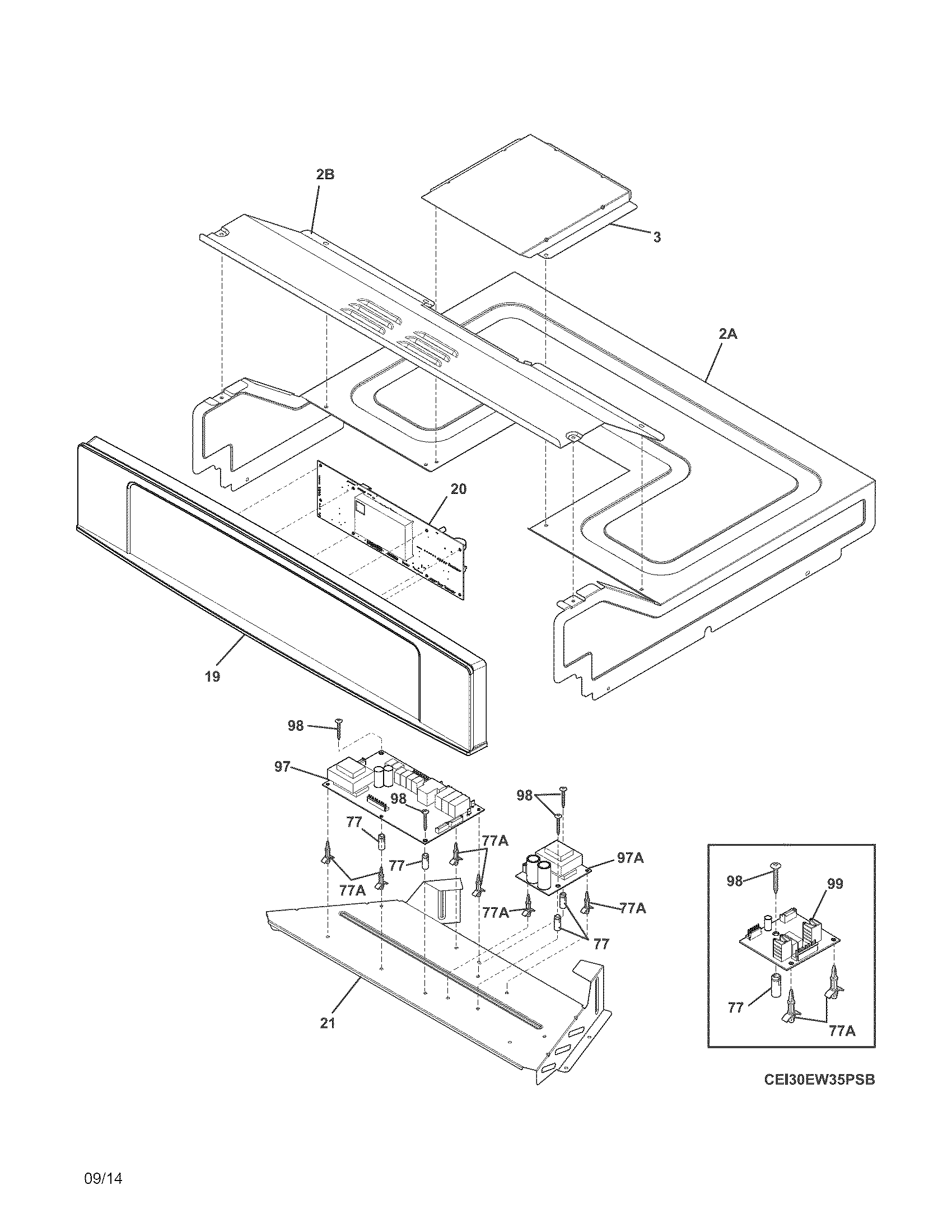 2B

3

2A

20

19

98

97

98

98

77

77A

77

97A

77A

77A

77A

77

21

98

99

77

77A

CEI30EW35PSB

09/14