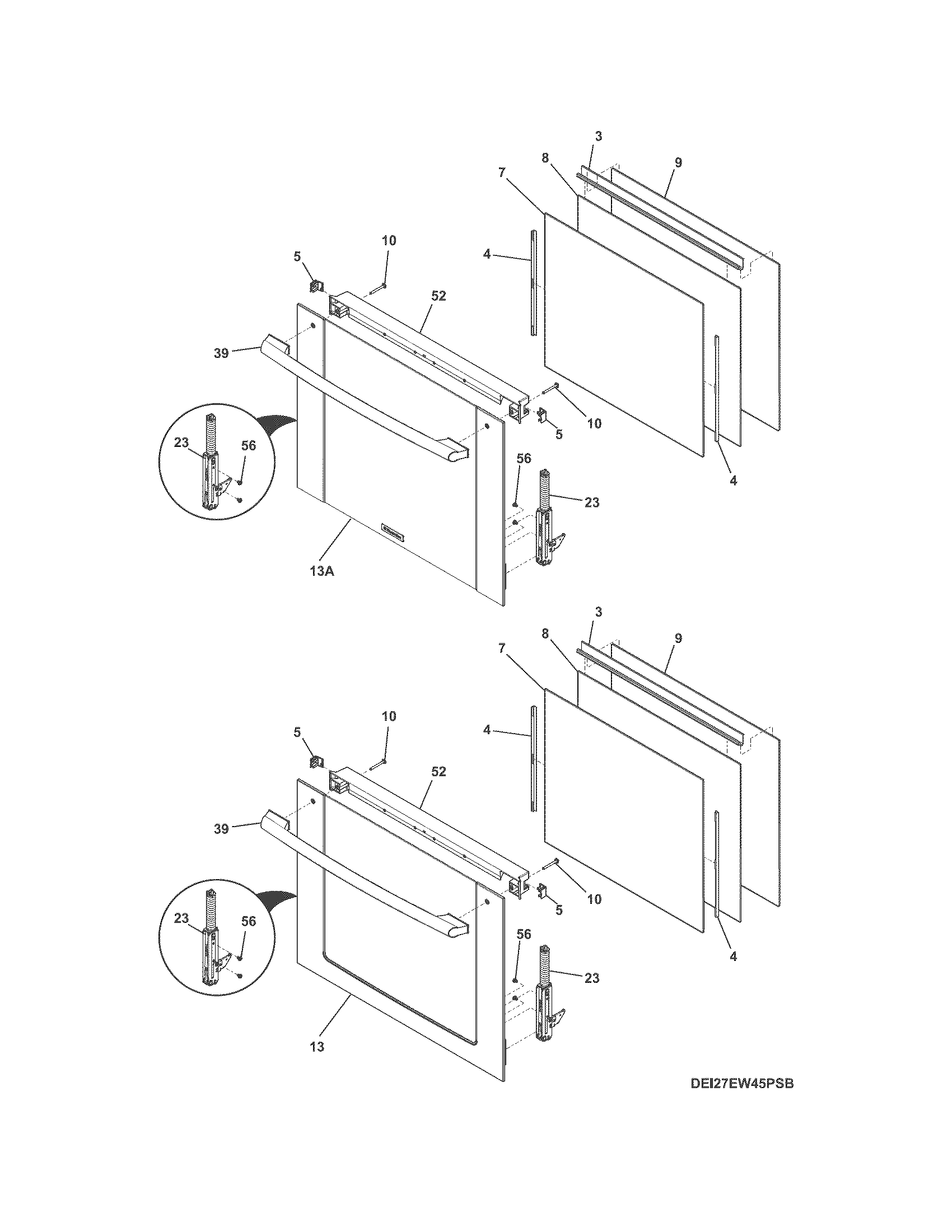 3
9
8
7
10
4
5
52
39
10
5
23
56
4
56
23
13A

3
9
8
7
10
4
5
52
39
10
5
23
56
4
56
23
13

DEI27EW45PSB