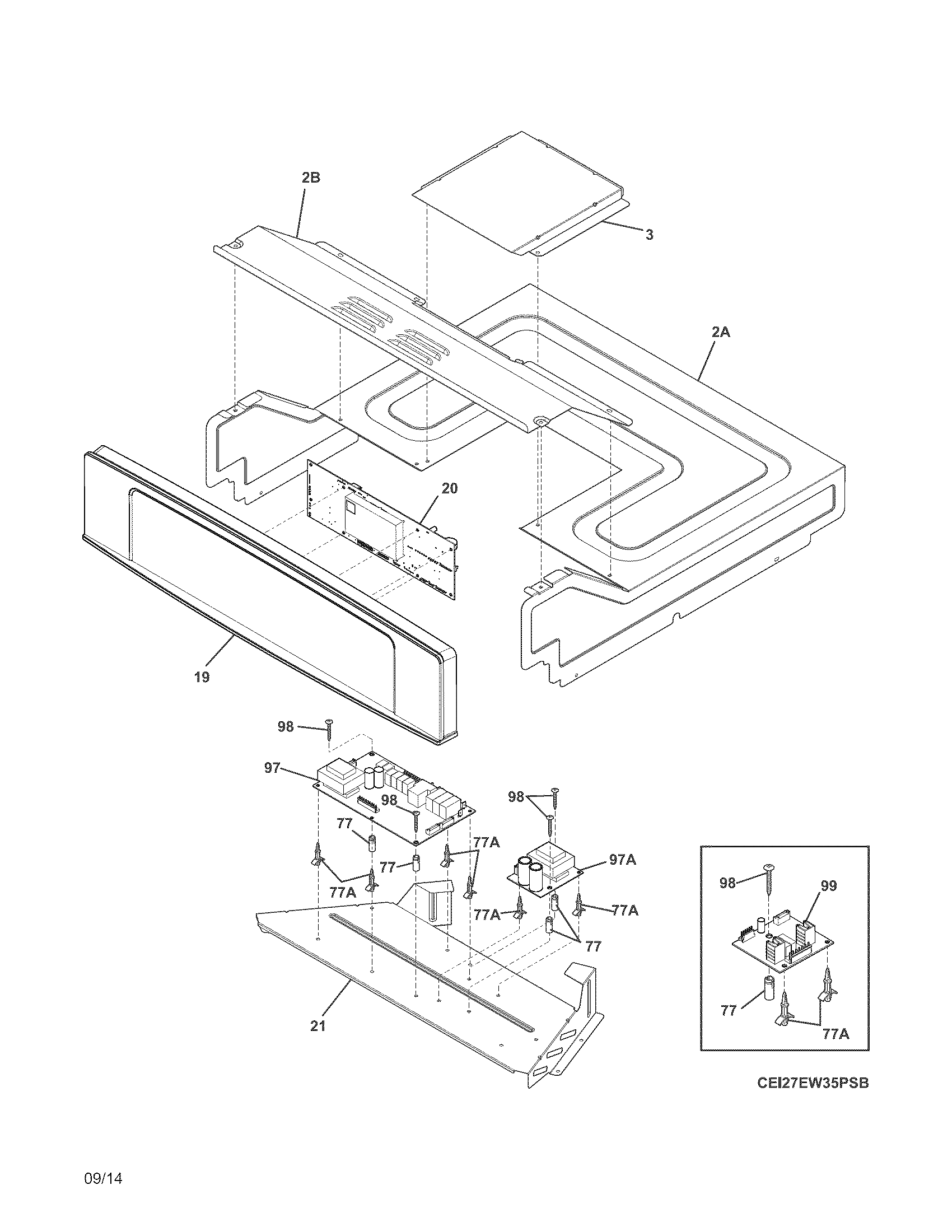 2B

3

2A

20

19

98

97

98

98

77

77A

77

97A

77A

77A

77A

77

21

98

99

77

77A

CEI27EW35PSB

09/14