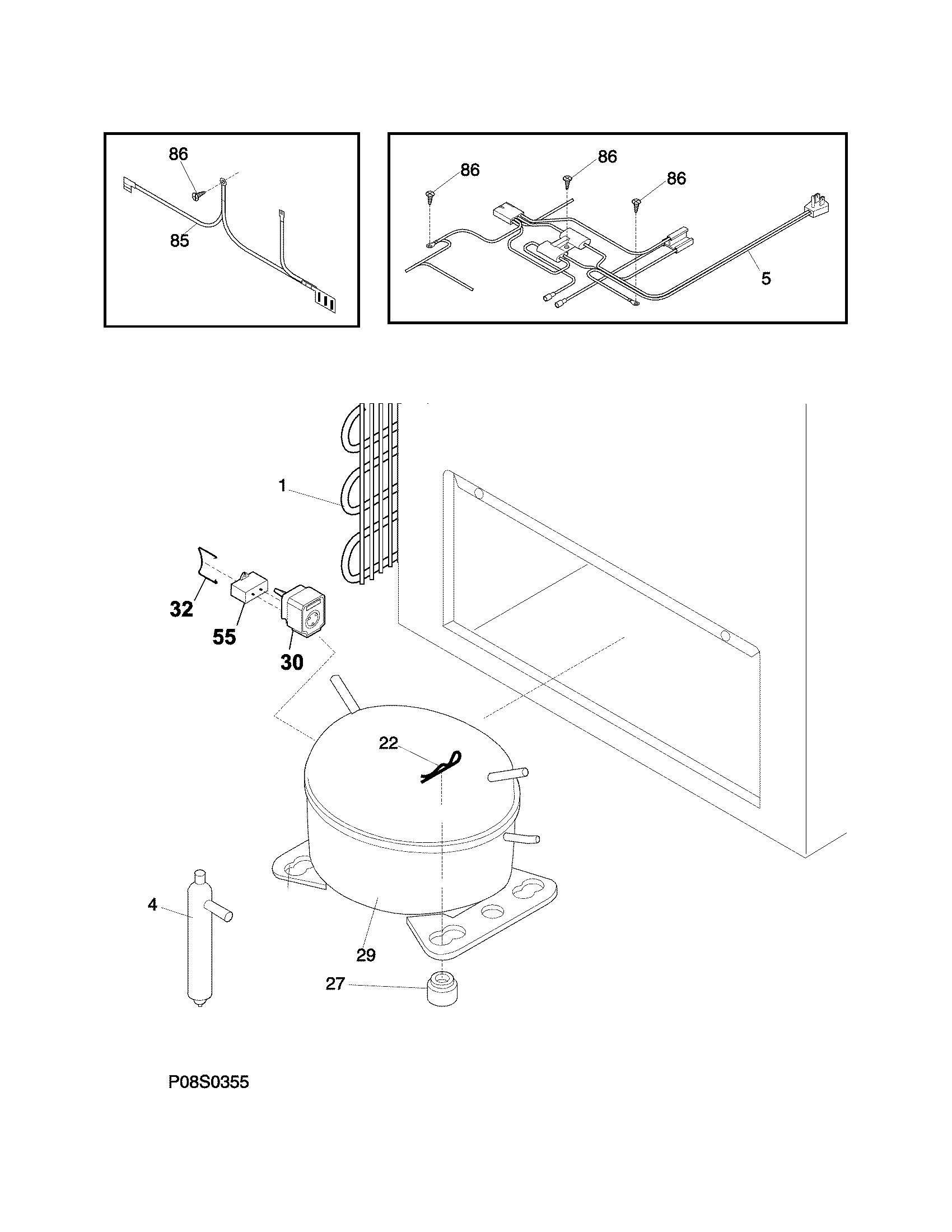 86
85
86
86
86
5
1
32
55
30
22
4
29
27
P08S0355