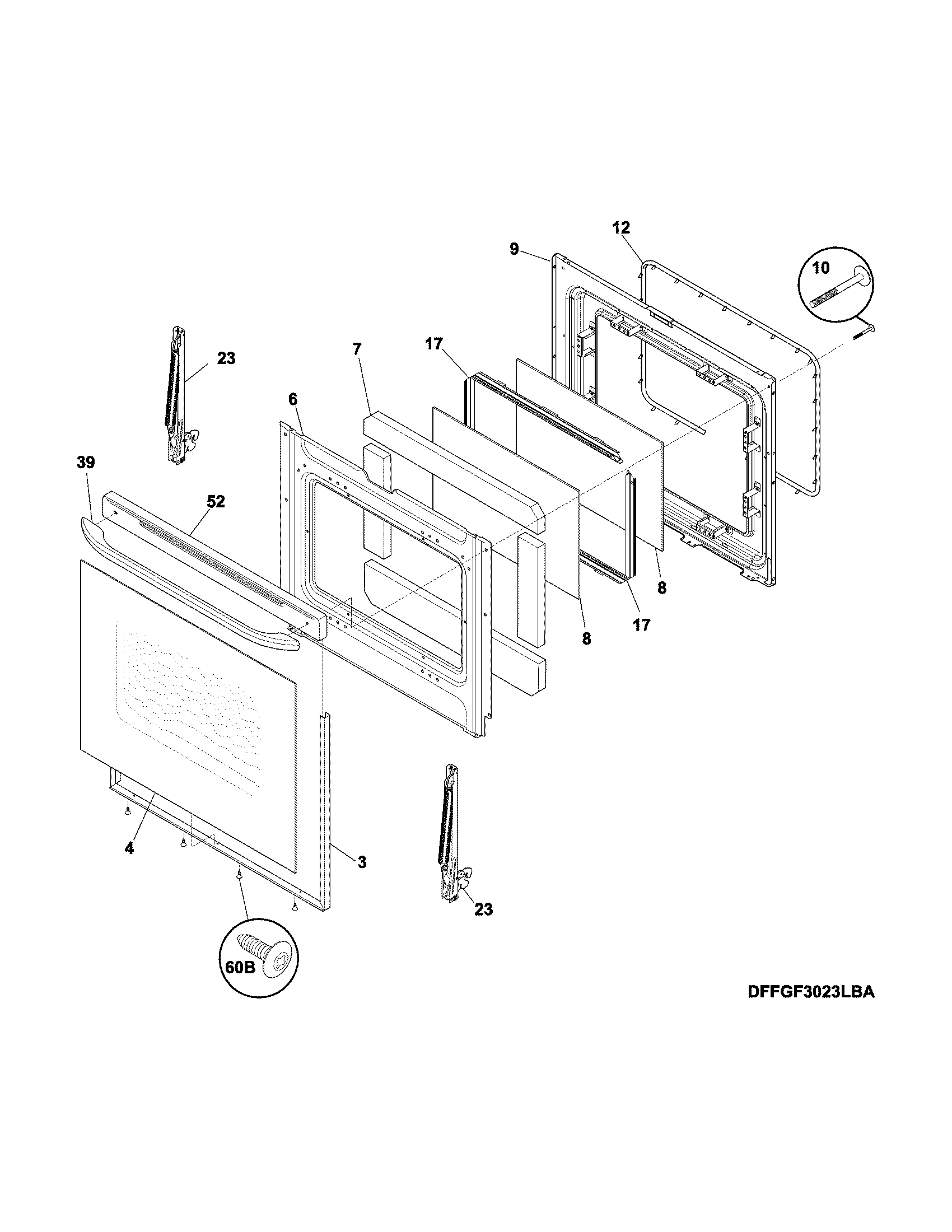 12
9
10
23
7
17
6
39
52
8
17
8
4
3
23
60B
DFFGF3023LBA