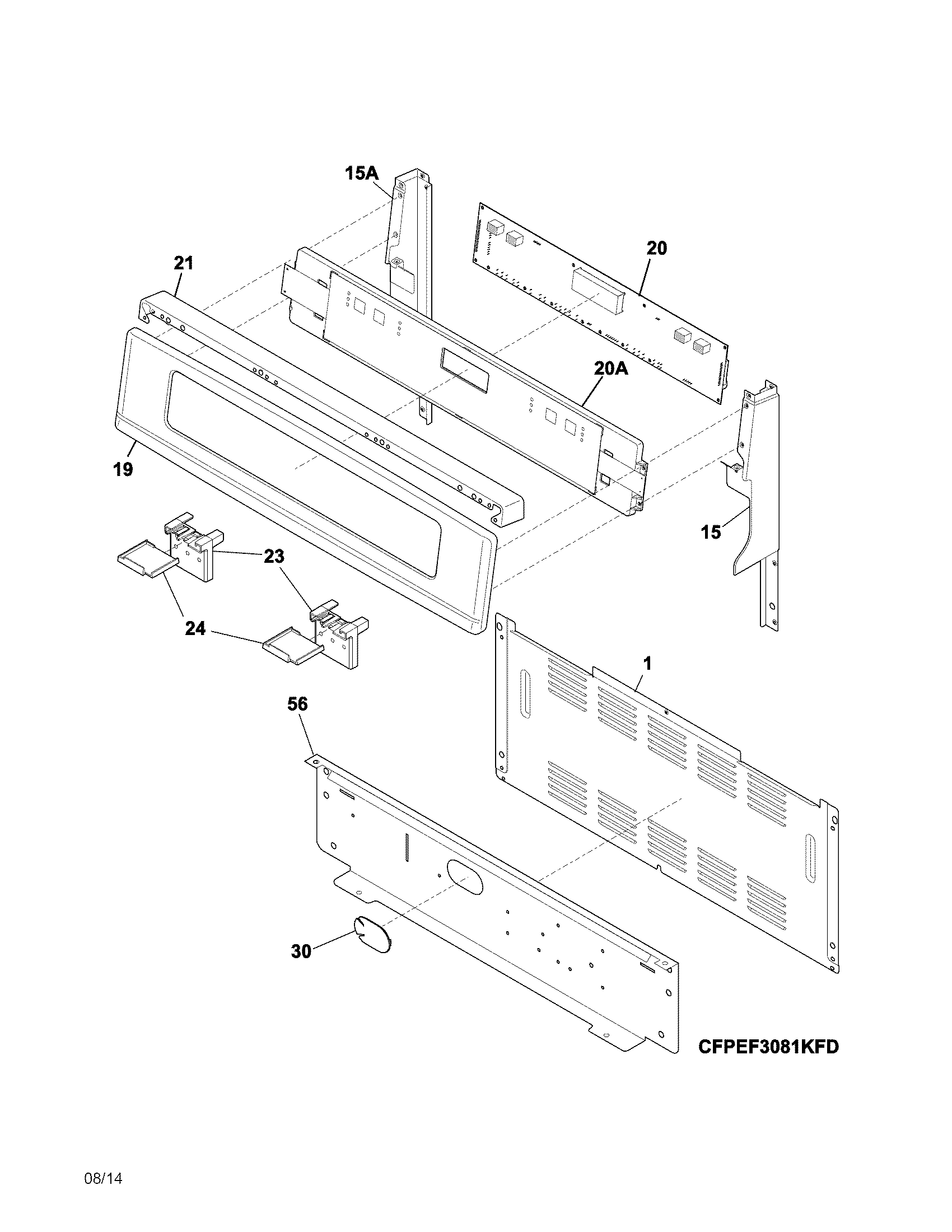 15A

20

21

20A

19

15

23

24

1

56

30

CFPEF3081KFD

08/14