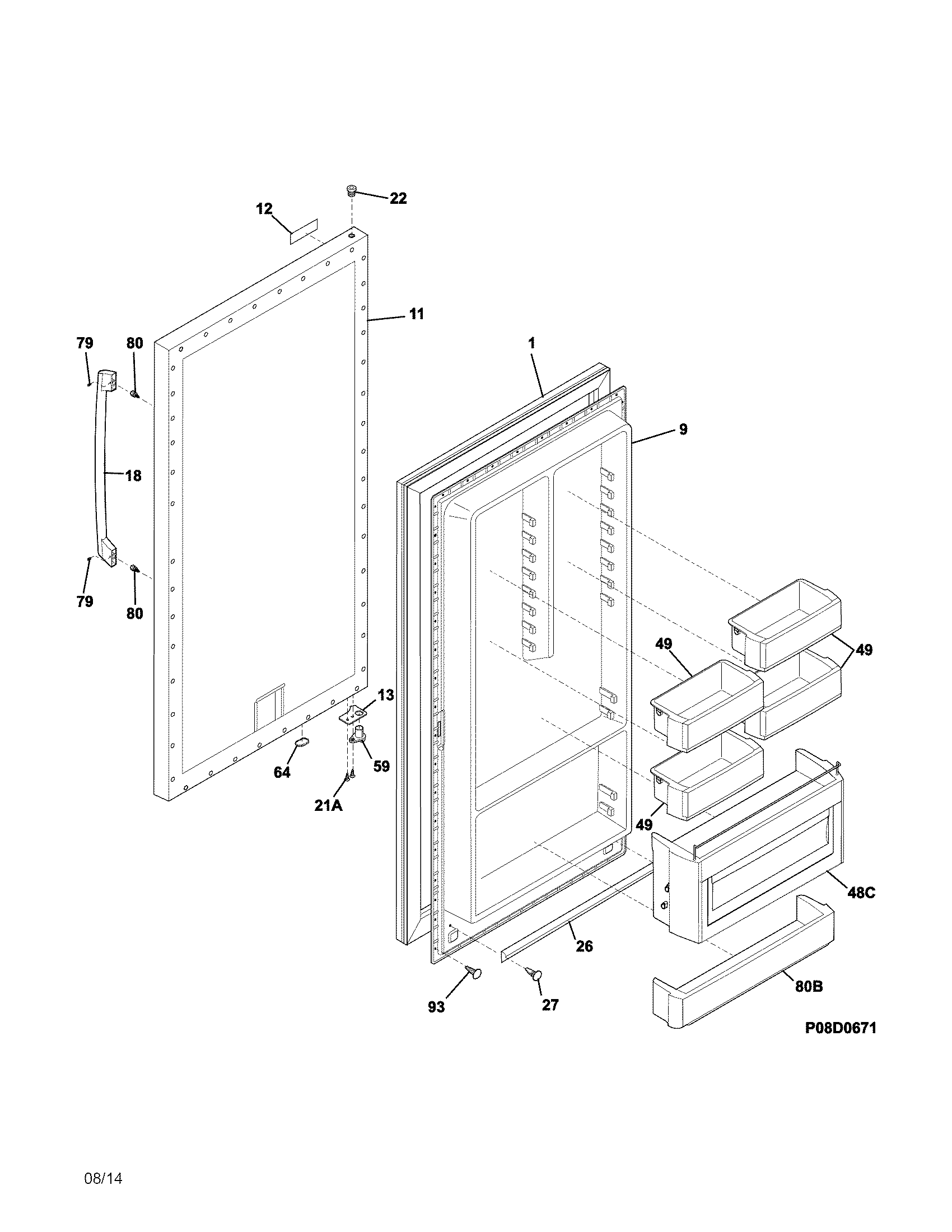 22
12
11
79
80
1
9
18
79
80
49
49
13
64
59
21A
49
48C
26
80B
93
27
P08D0671

08/14