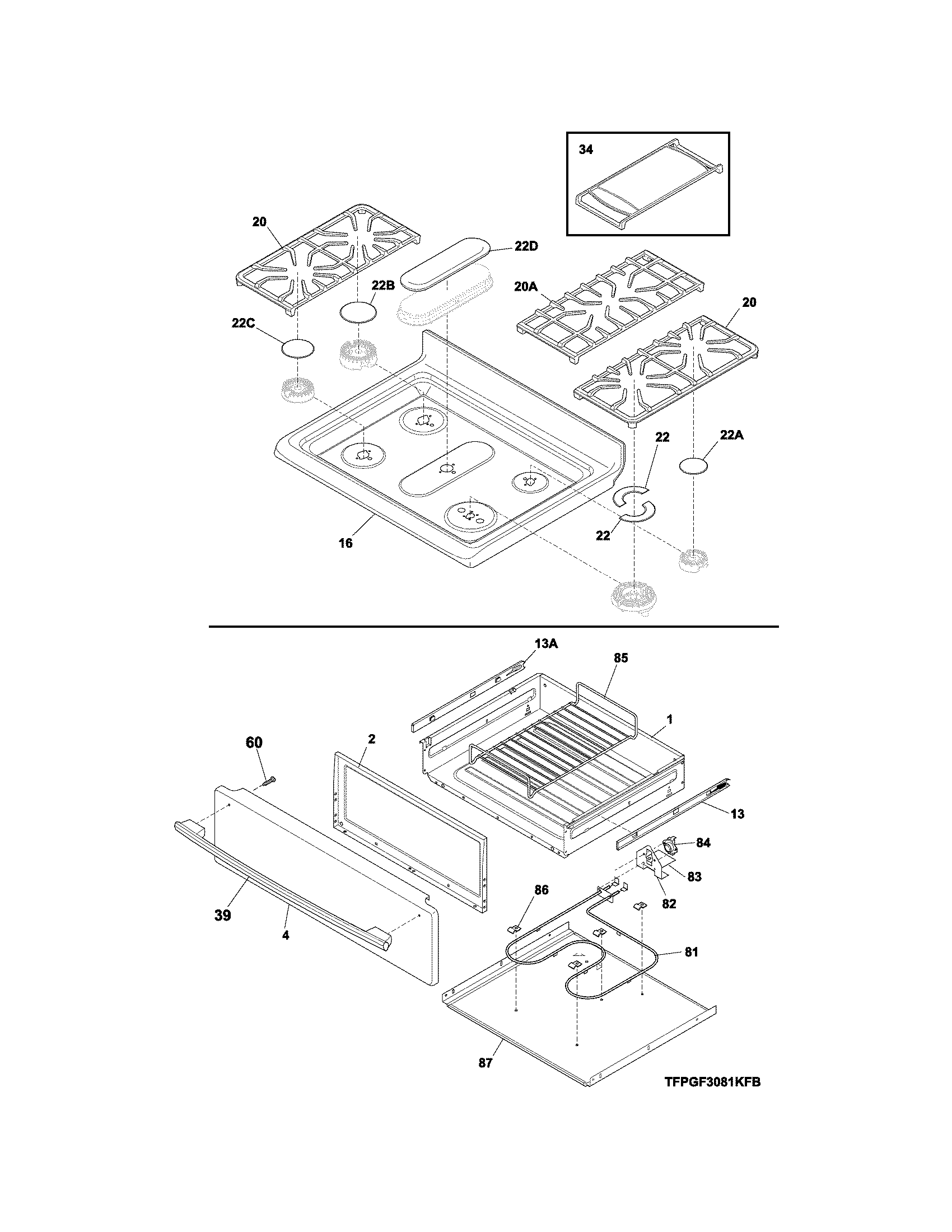 34

20

22D

22B

20A

20

22C

22

22A

22

16

13A

85

1

60

2

13

84

83

86

82

39

4

81

87

TFPGF3081KFB