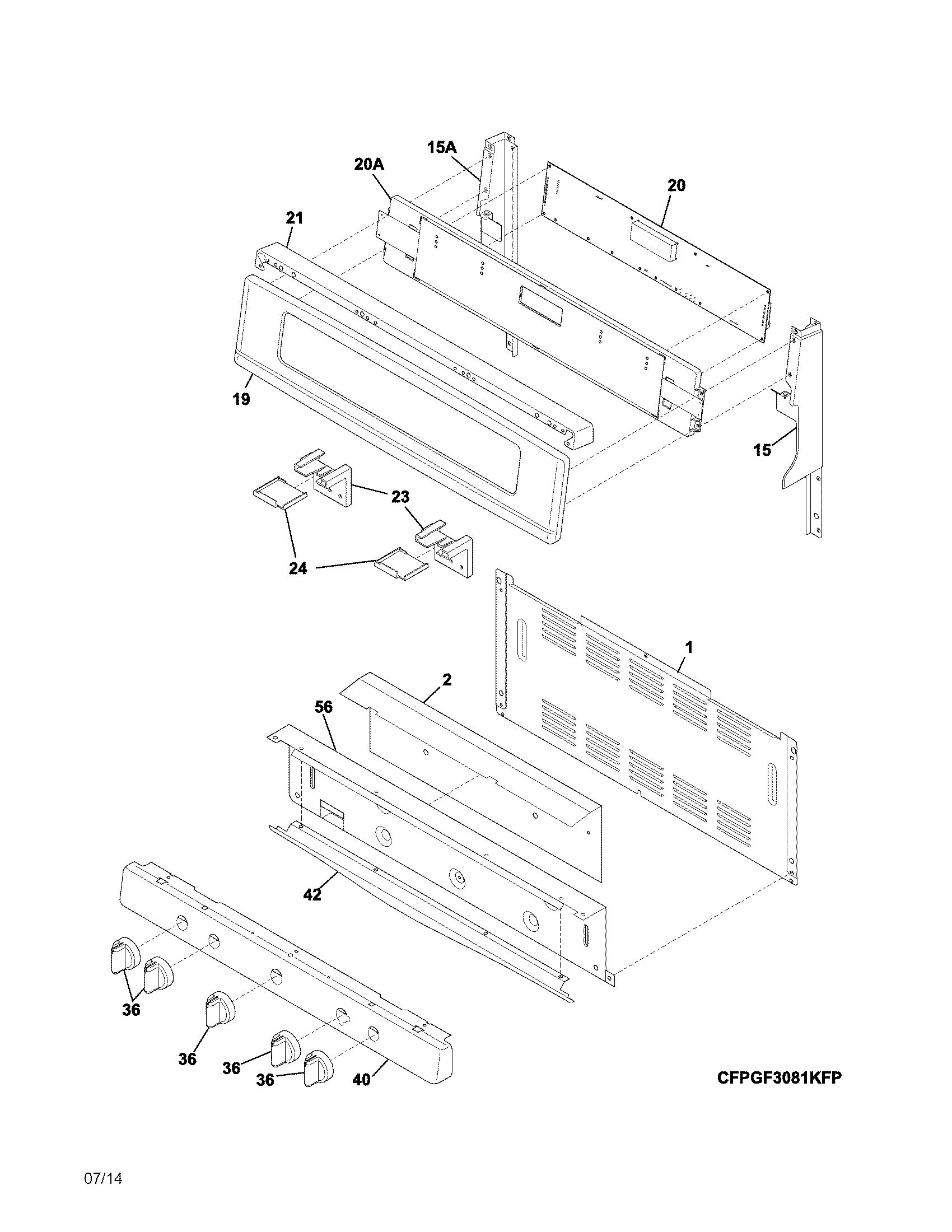 15A
20A
20
21
19
15
23
24
1
2
56
42
36
36
36
36
40
CFPGF3081KFP
07/14