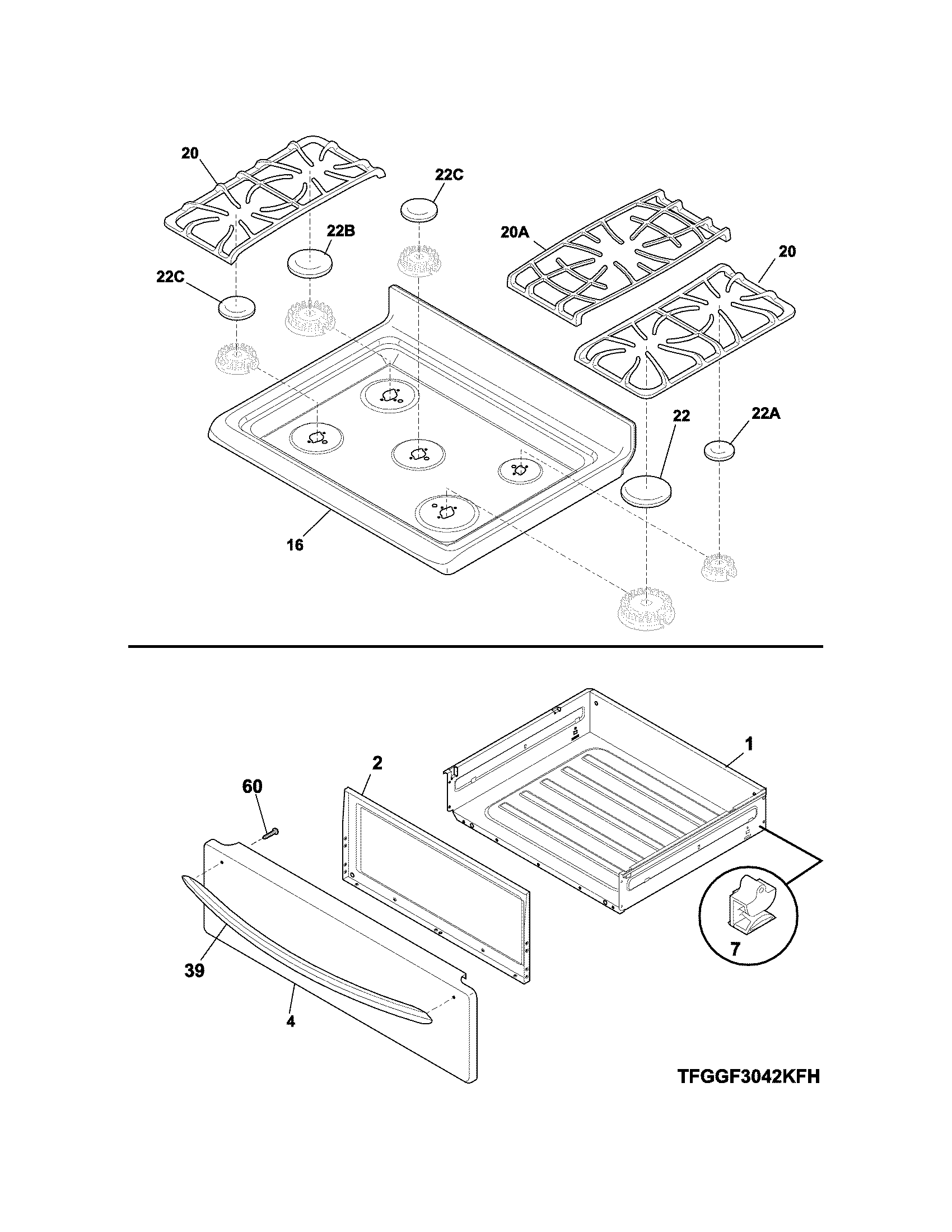 20
22C
22B
20A
20
22C
22
22A
16
1
2
60
39
4
7
TFGGF3042KFH