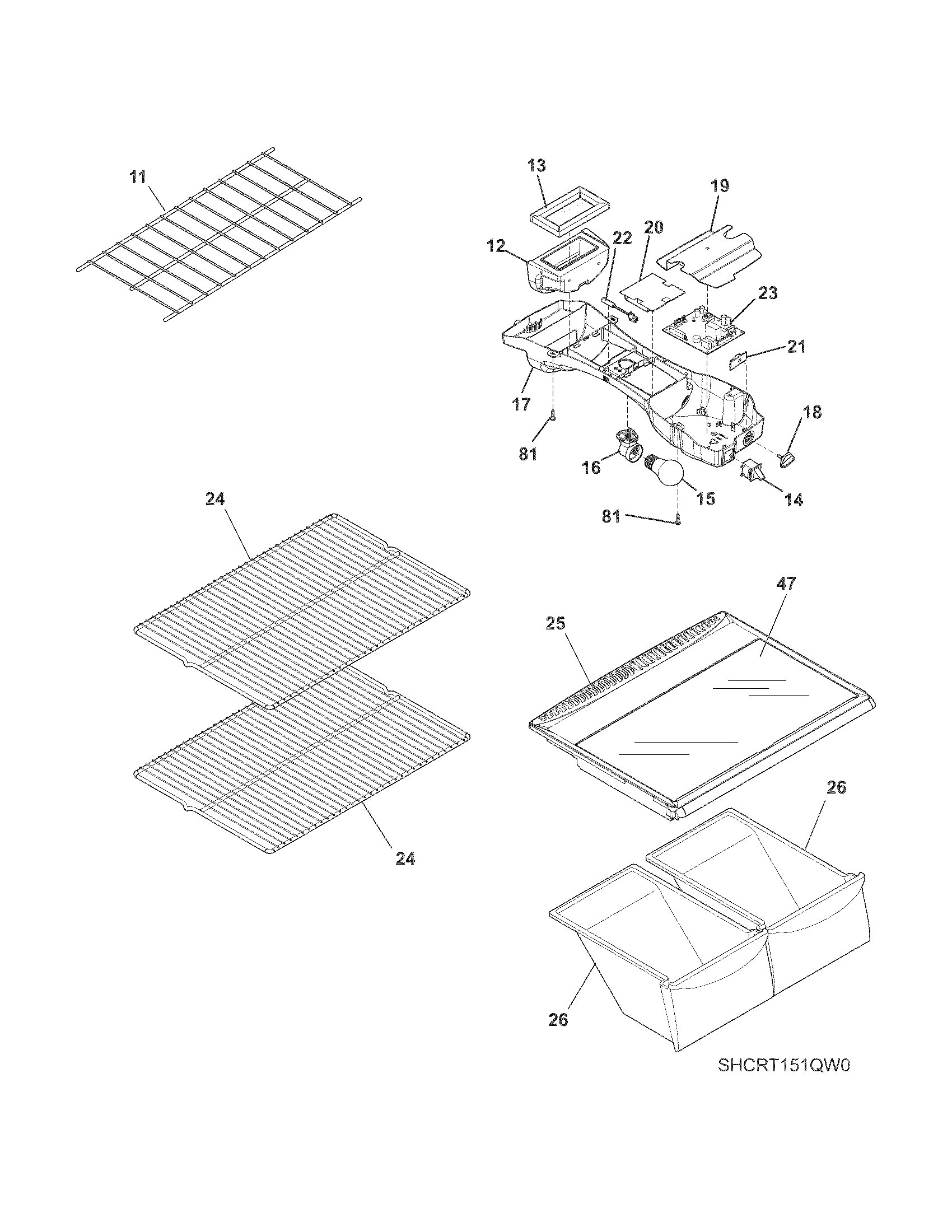 11

13

19

12

22

20

23

21

17

18

81

16

15

14

81

24

47

25

24

26

26

SHCRT151QW0