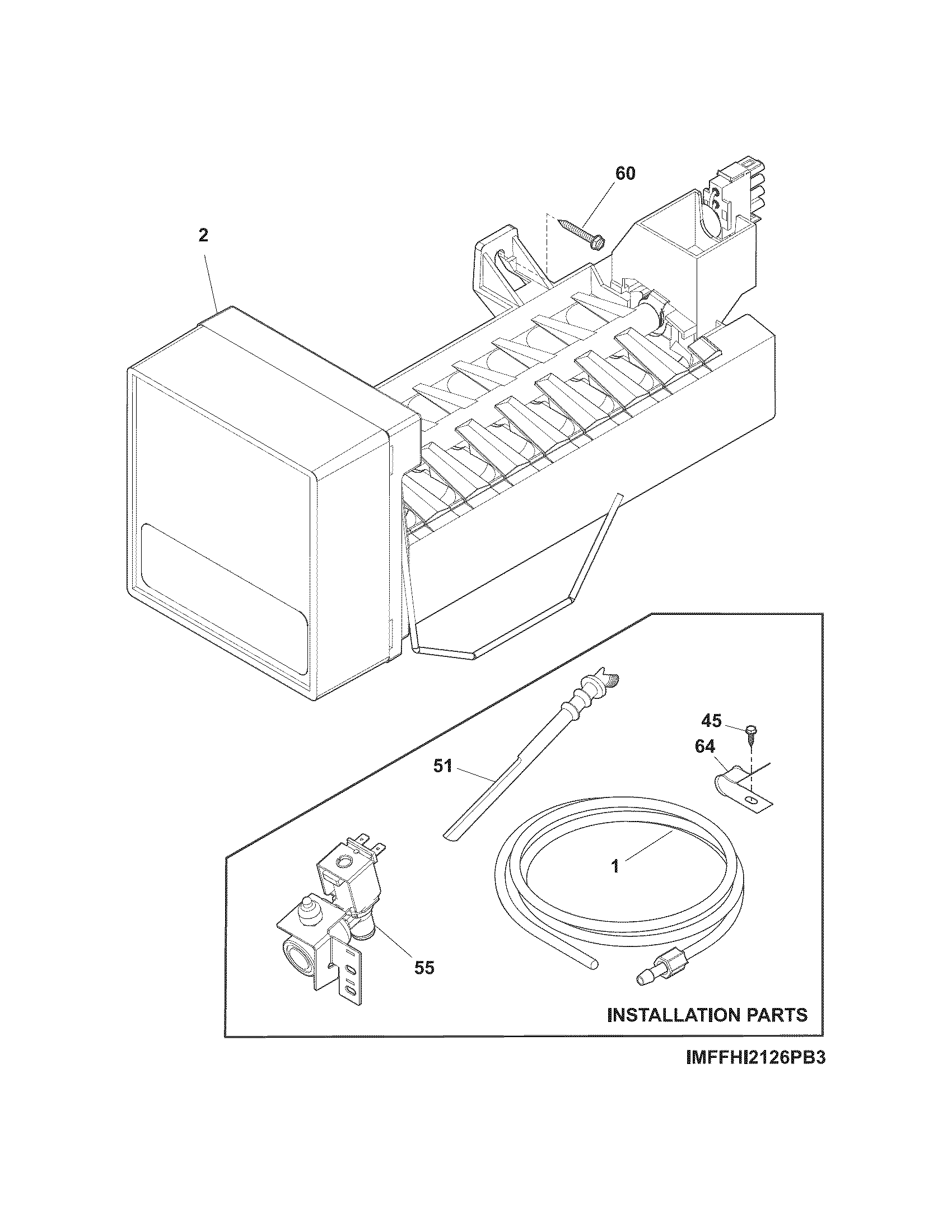 60

2

45

64

51

1

55

INSTALLATION PARTS

IMFFHI2126PB3