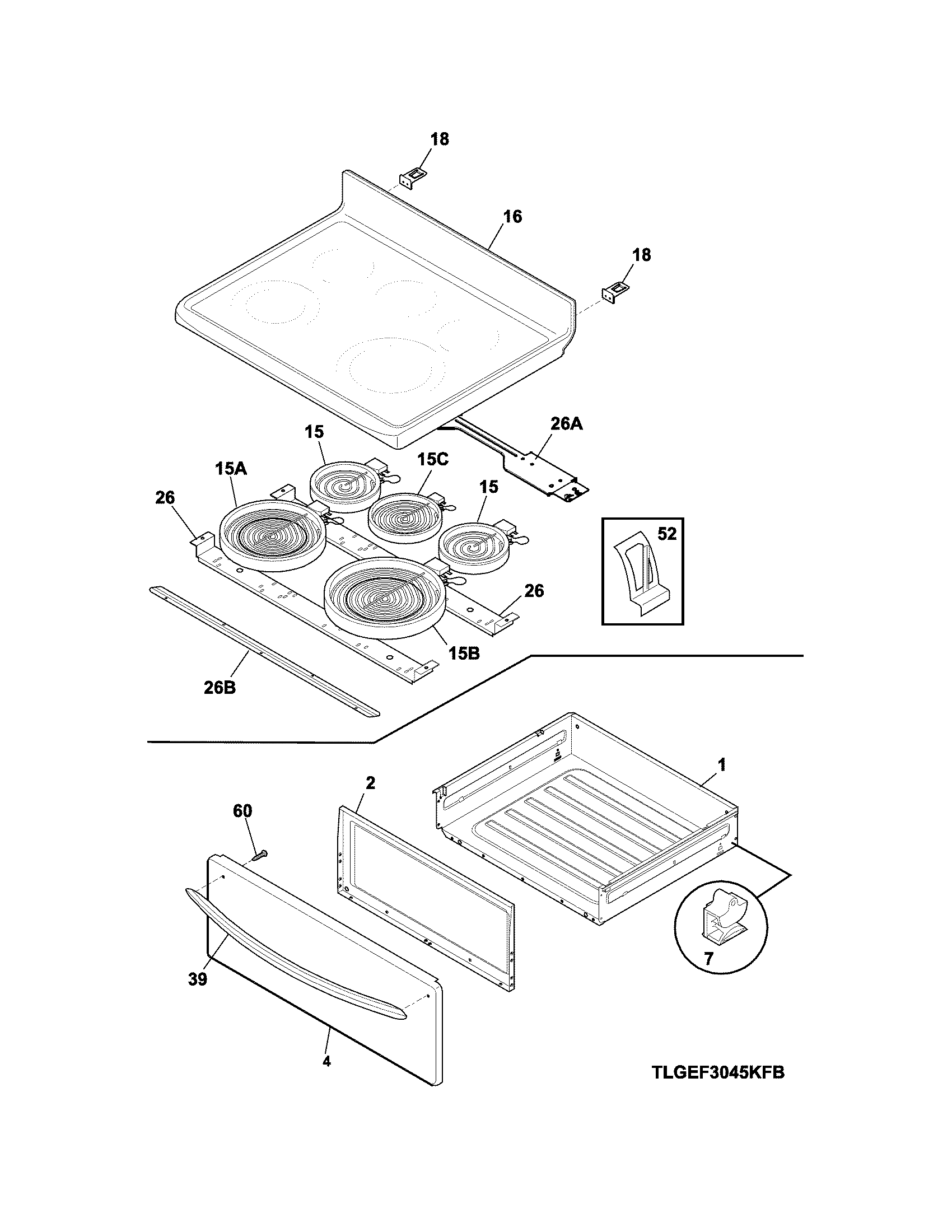 18
16
18
26A
15
15C
15A
15
26
52
26
15B
26B
1
2
60
7
39
4
TLGEF3045KFB