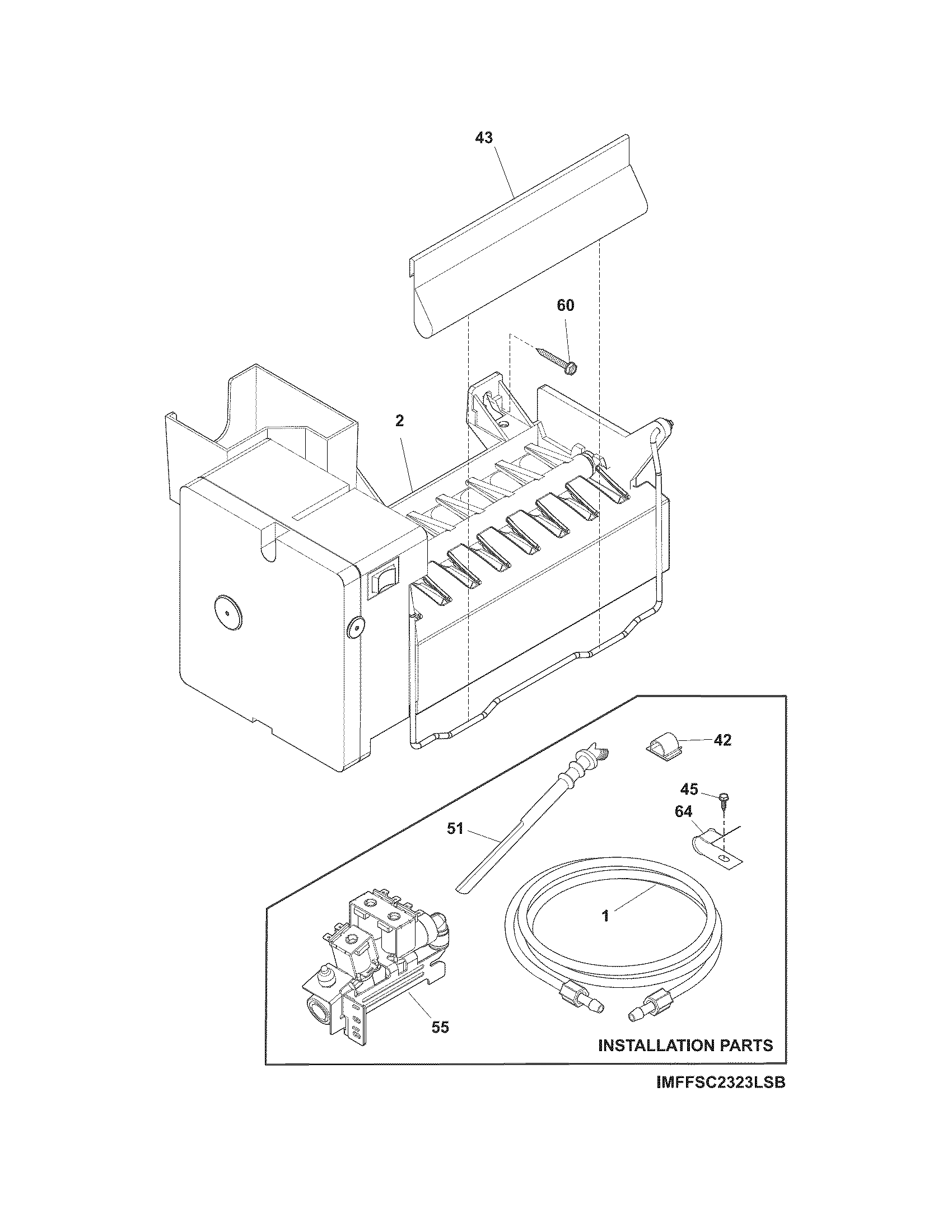 43

60

2

42

45

64

51

1

55

INSTALLATION PARTS

IMFFSC2323LSB