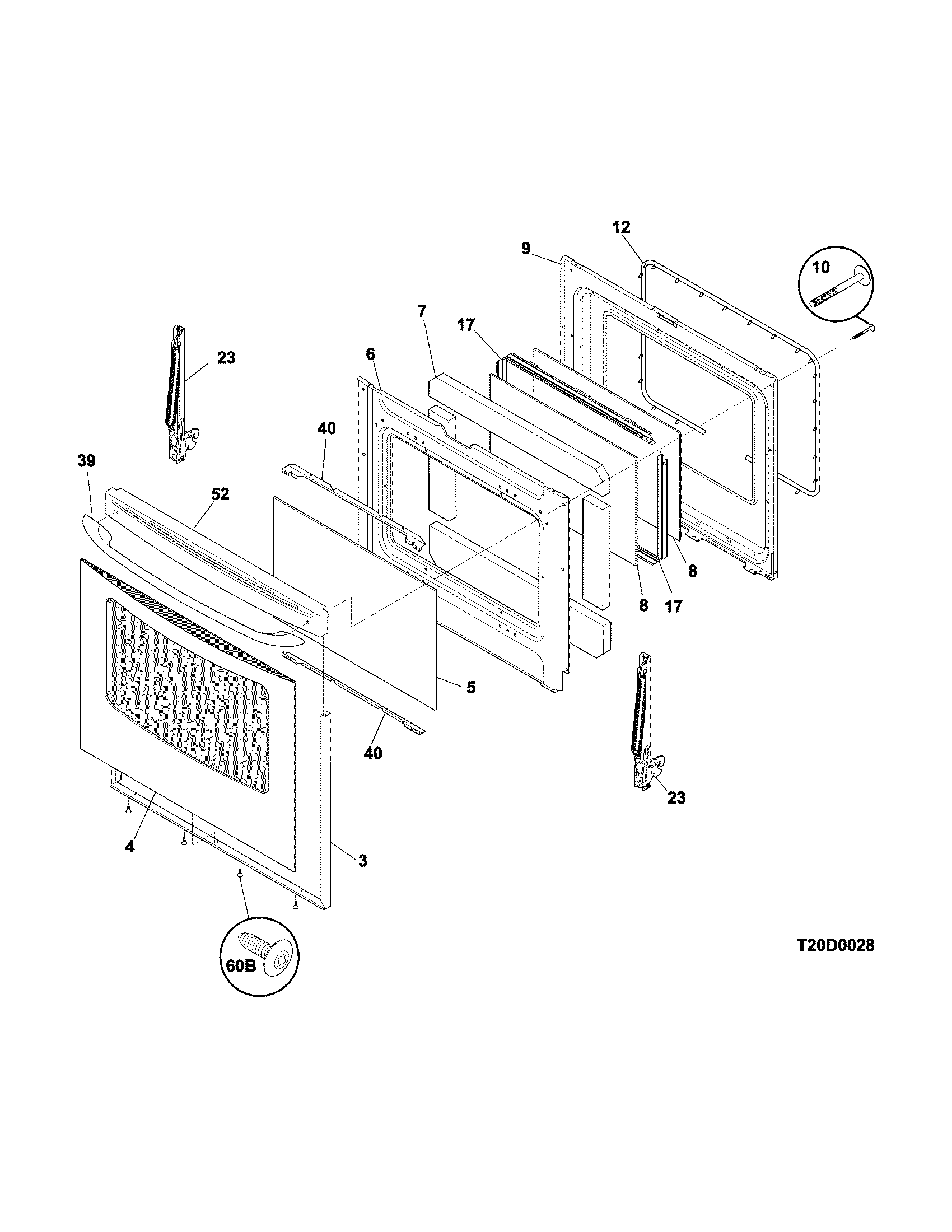 12
9
10
7
17
23
6
40
39
52
8
8
17
5
40
23
4
3
60B
T20D0028