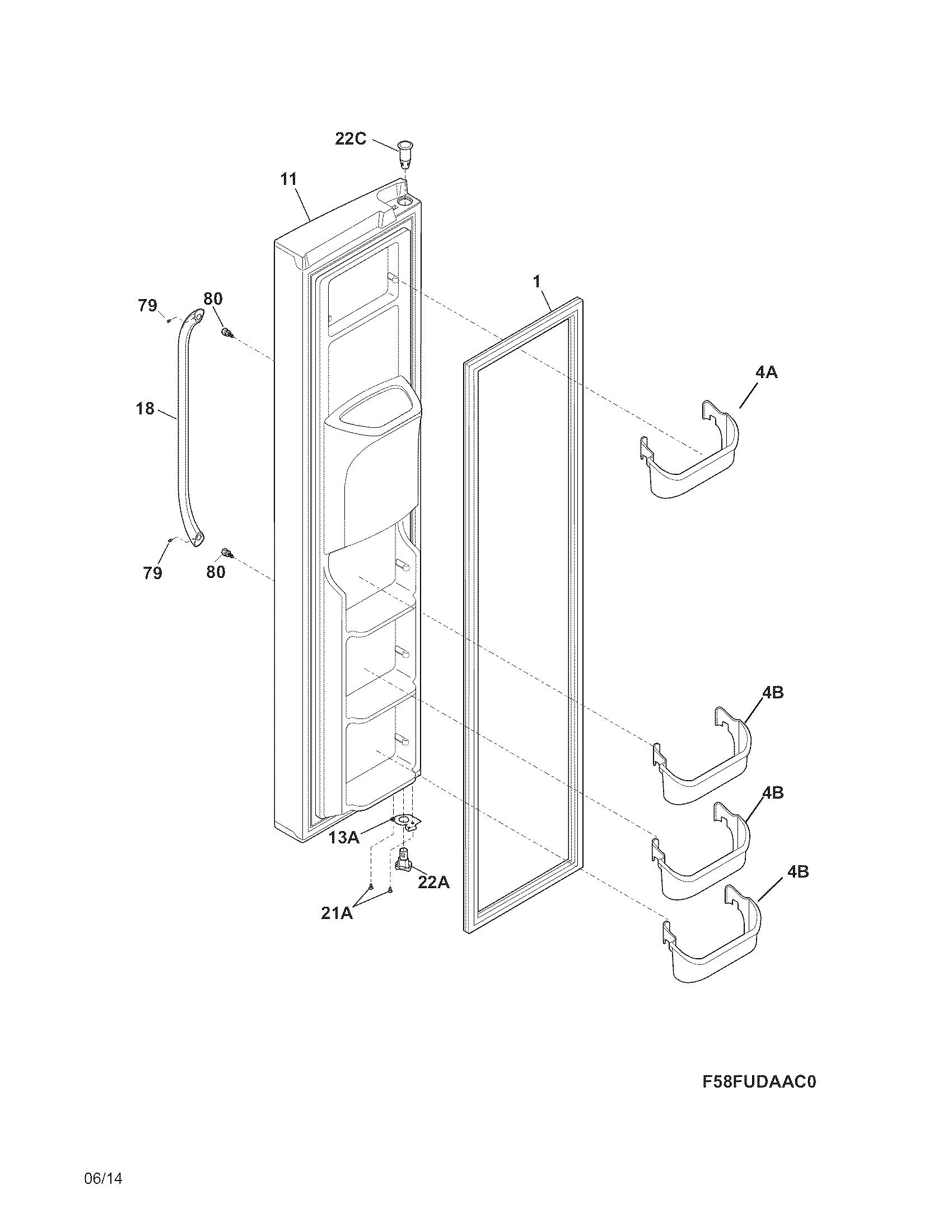 22C

11

1

79

80

4A

18

79

80

4B

4B

13A

22A

4B

21A

F58FUDAAC0

06/14