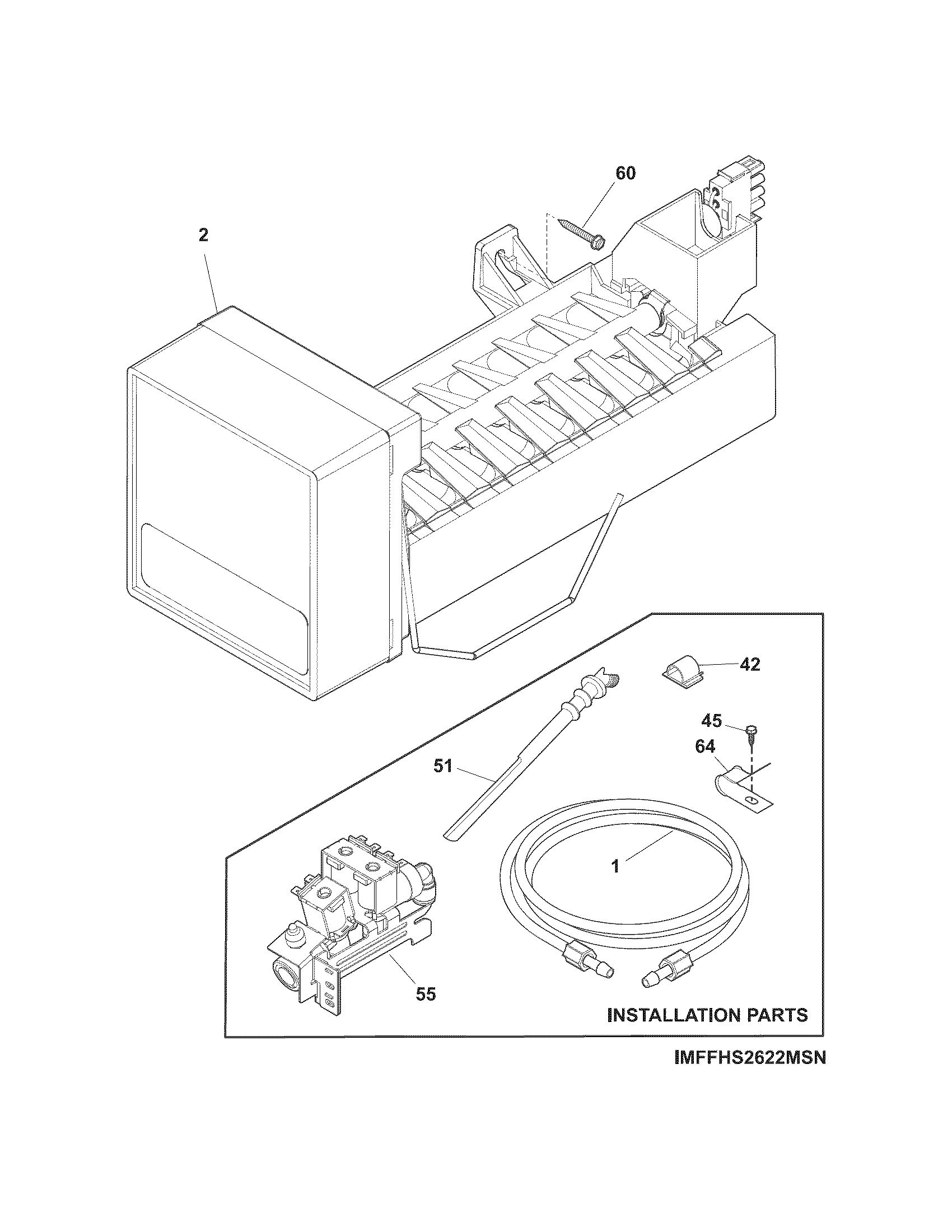 60

2

42

45

64

51

1

55

INSTALLATION PARTS

IMFFHS2622MSN