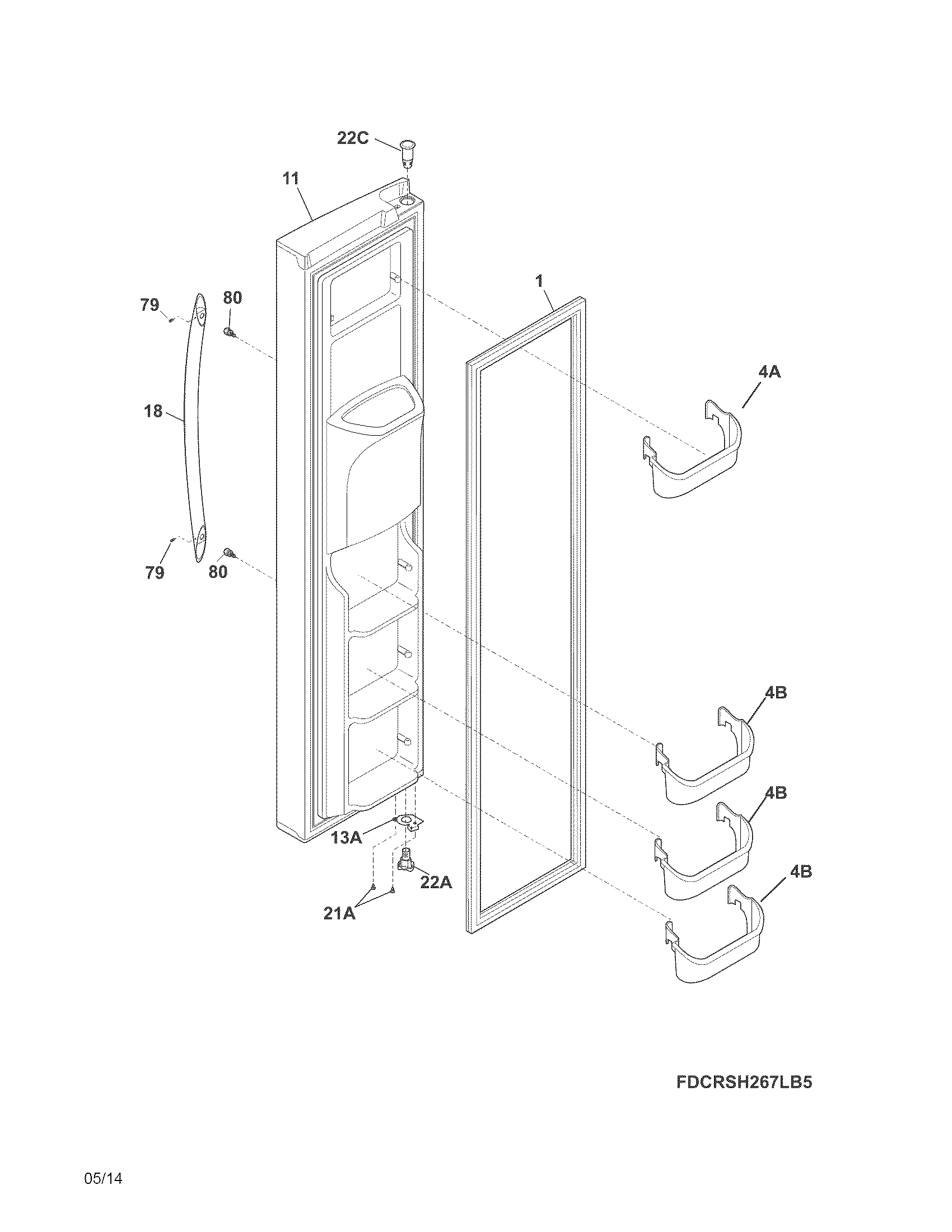 22C

11

1

79

80

4A

18

79

80

4B

4B

13A

22A

4B

21A

FDCRSH267LB5

05/14