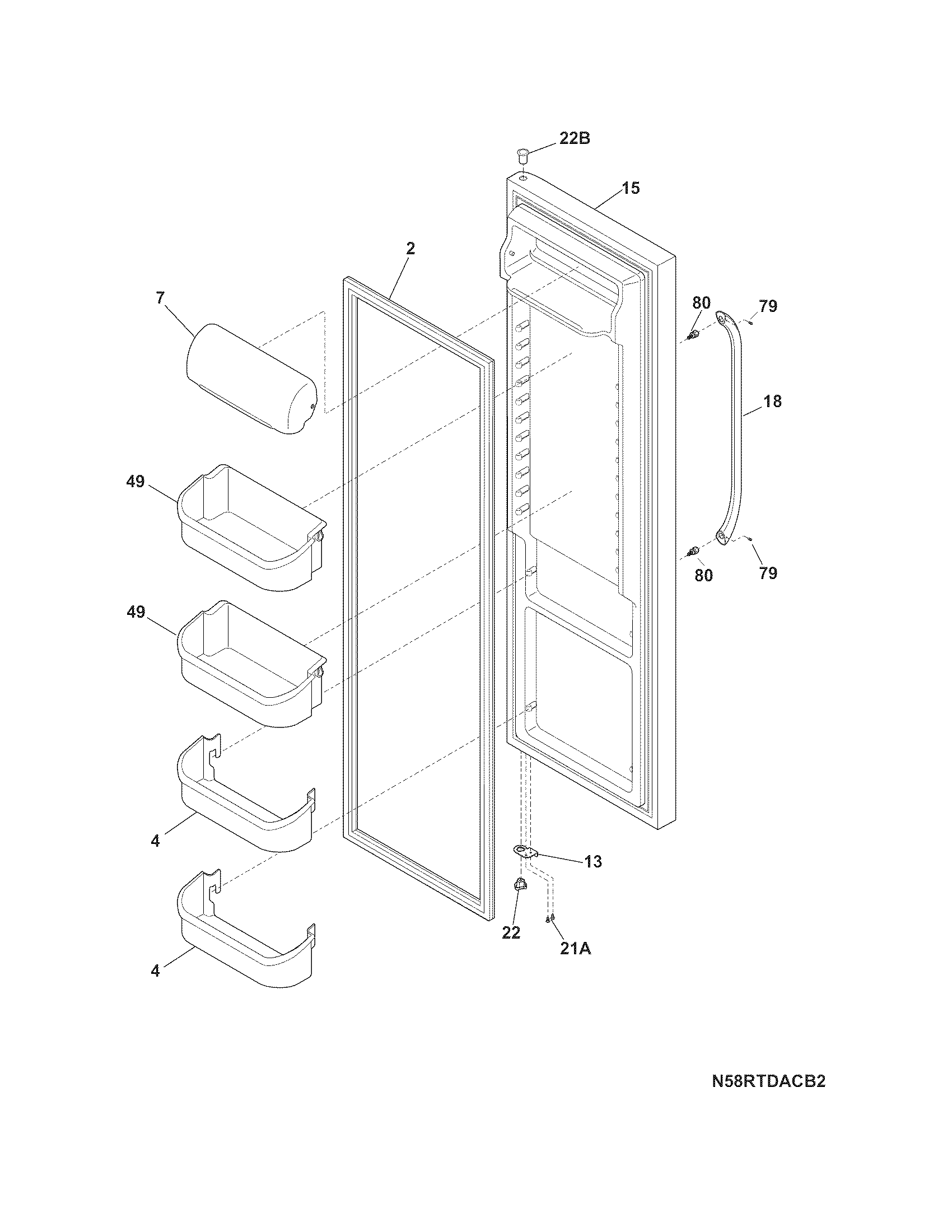 22B

15

2

7

80

79

18

49

80

79

49

4

13

22

21A

4

N58RTDACB2