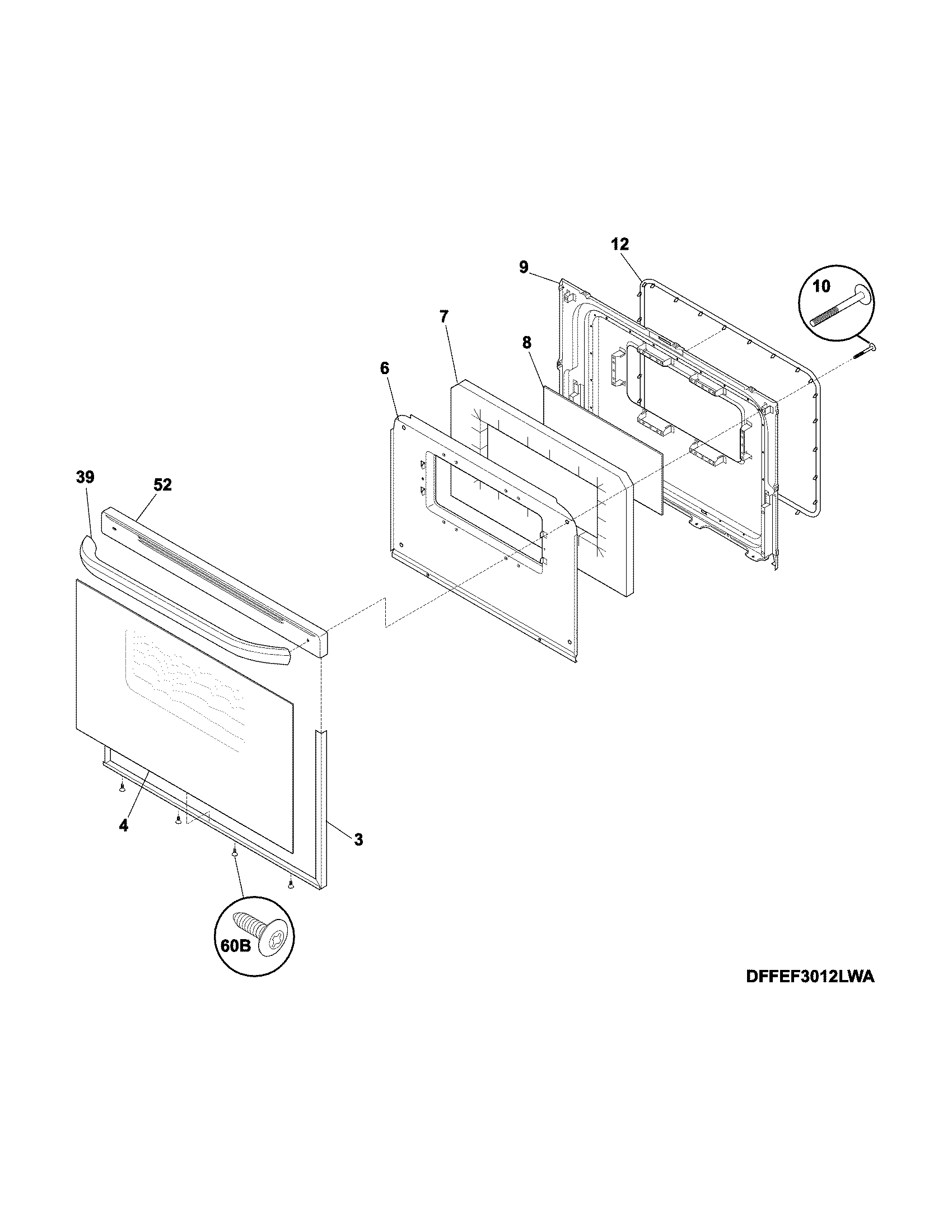 12
9
10
7
8
6
39
52
4
3
60B
DFFEF3012LWA