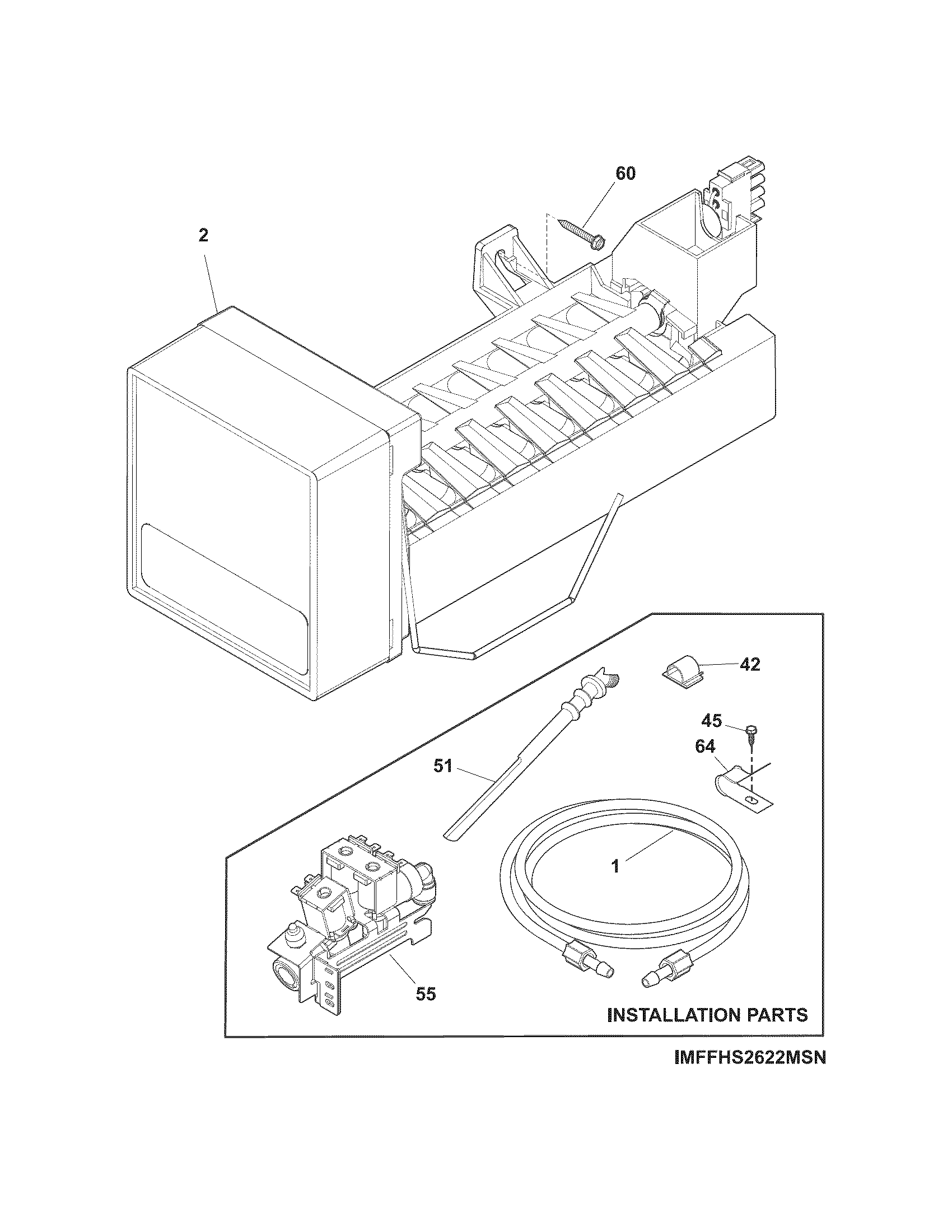 60

2

42

45

64

51

1

55

INSTALLATION PARTS

IMFFHS2622MSN