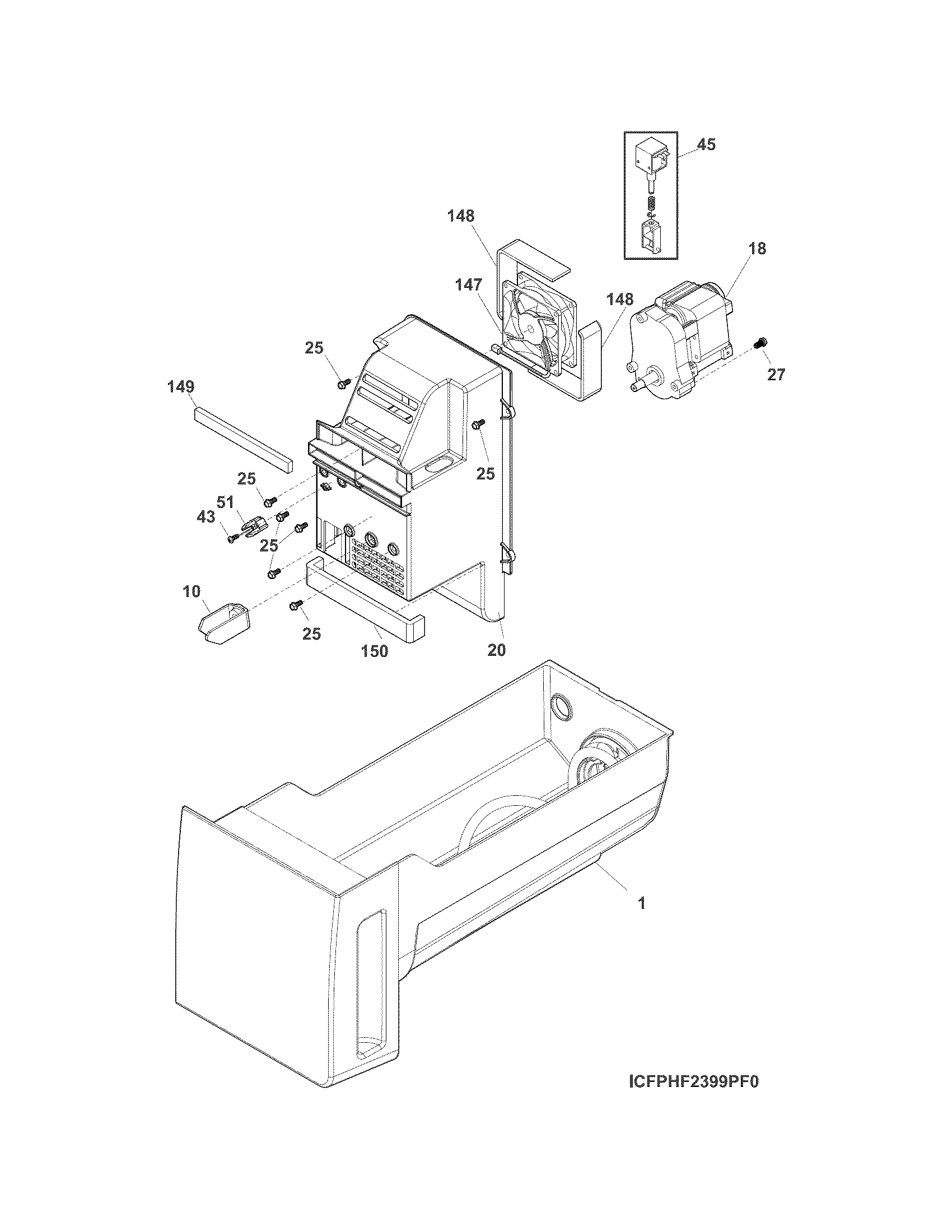 45

148

18

147

148

25

27

149

25

25

51

43

25

10

25

150

20

1

ICFPHF2399PF0