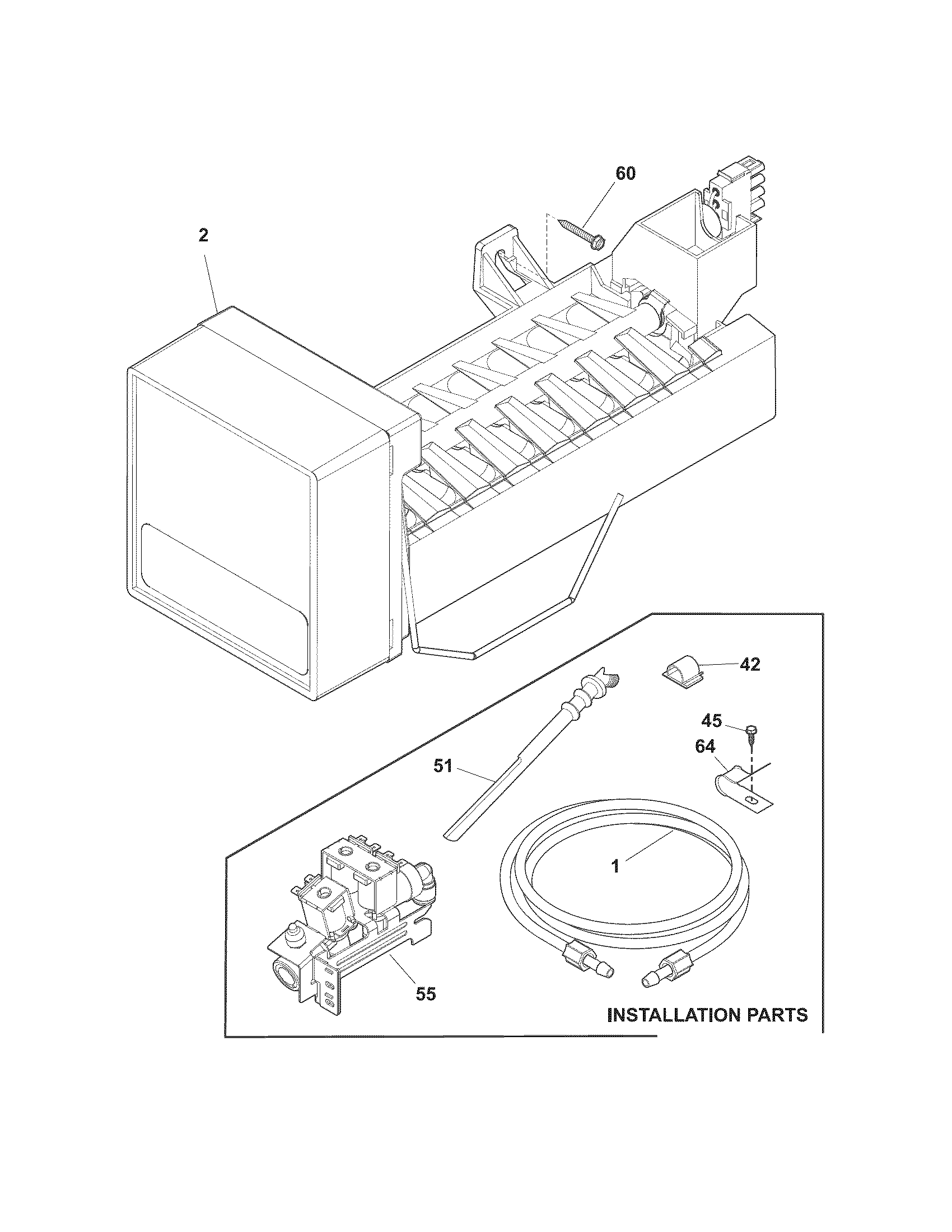 60

2

42

45

64

51

1

55

INSTALLATION PARTS