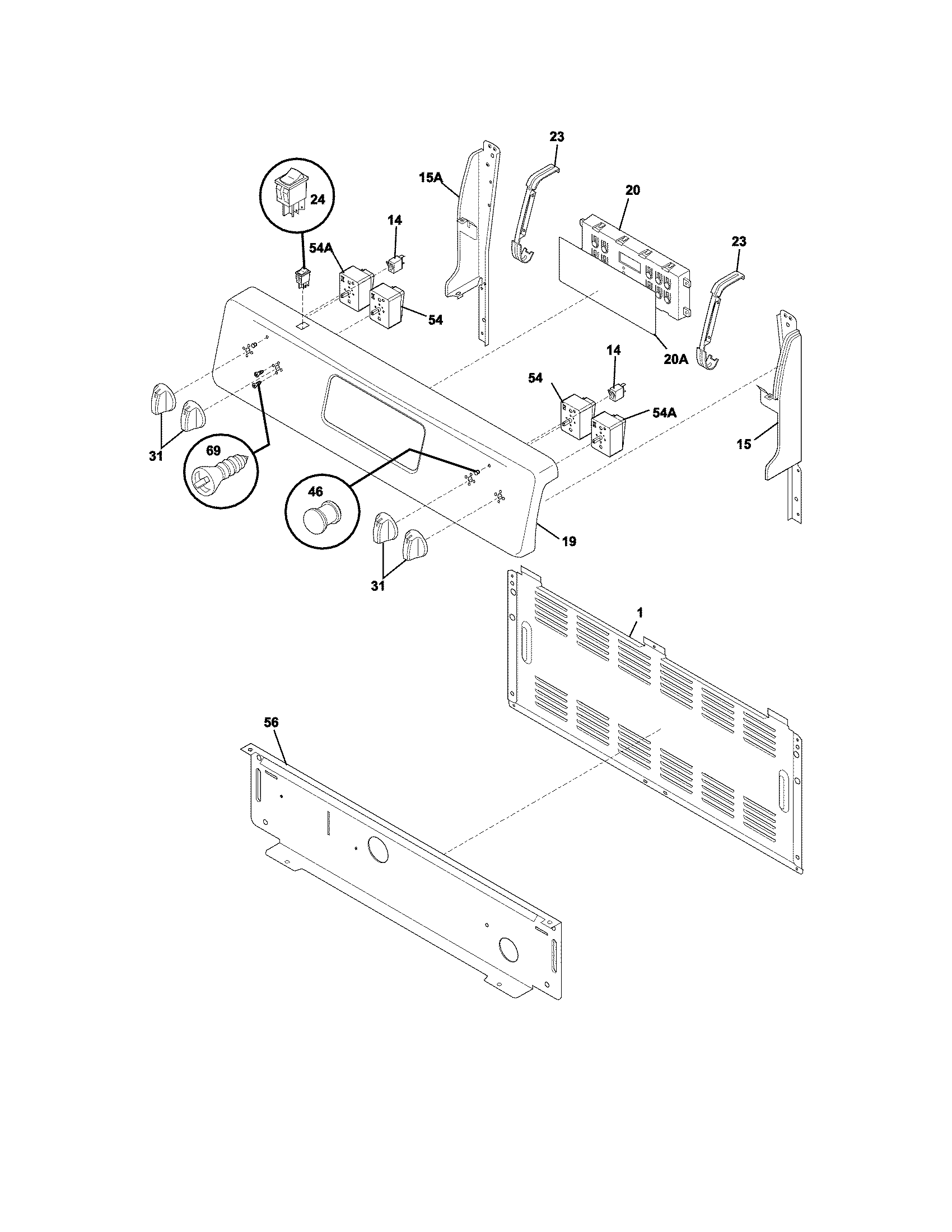 23
15A
24
20
14
54A
23
54
20A
14
54
54A
15
31
69
46
19
31
1
56