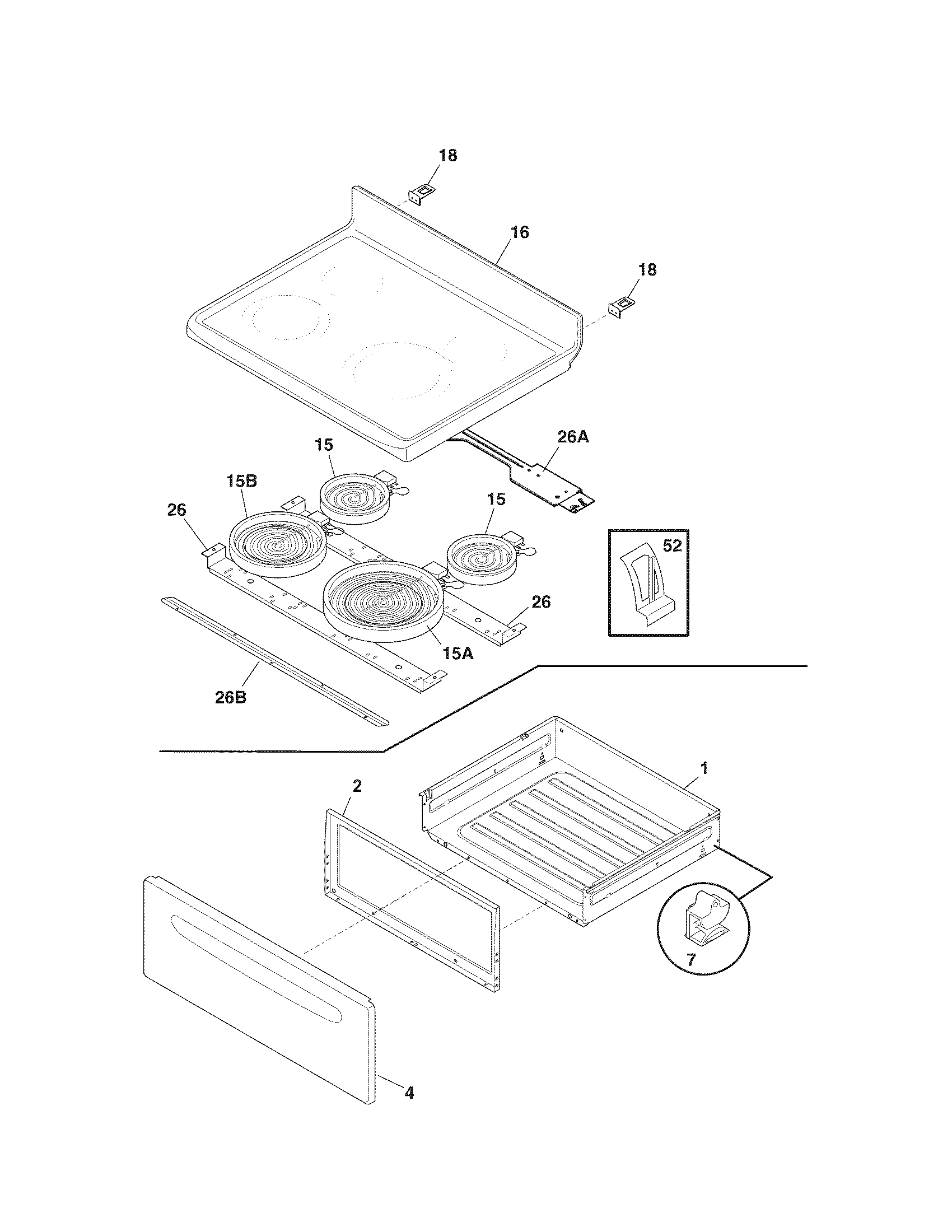 18
16
18
26A
15
15B
15
26
52
26
15A
26B
1
2
7
4