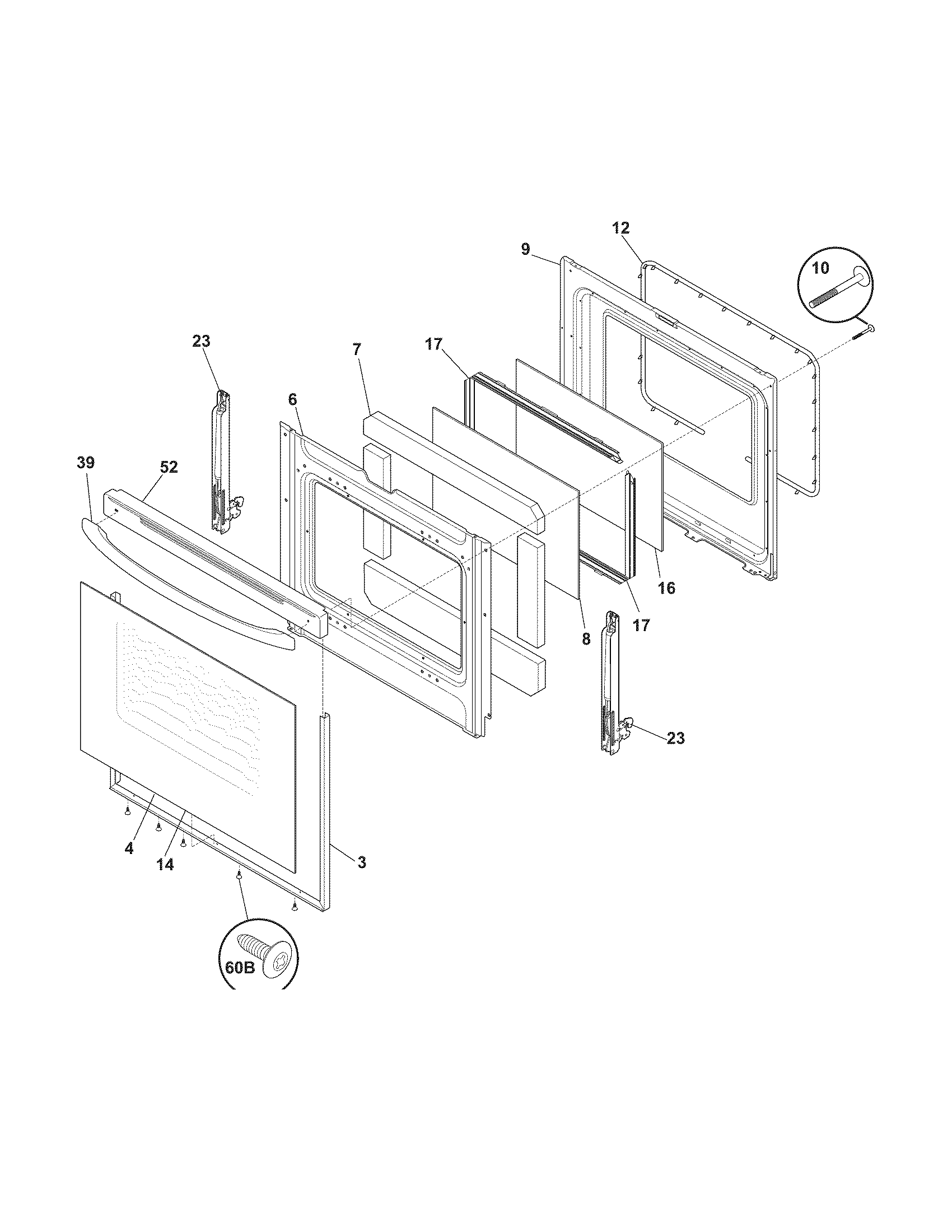 12
9
10
23
7
17
6
39
52
16
17
8
23
4
14
3
60B