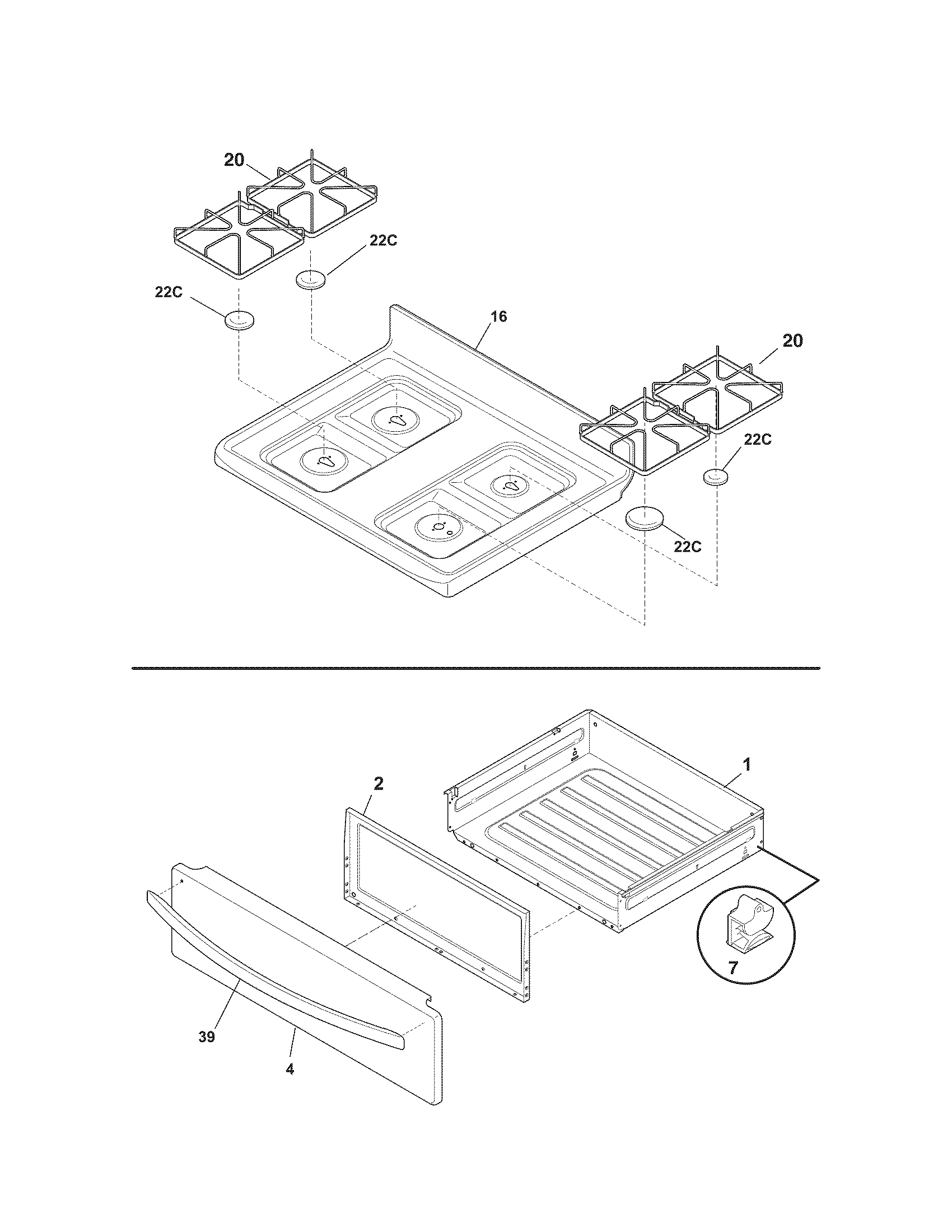 20

22C

22C

16

20

22C

22C

1

2

7

39

4